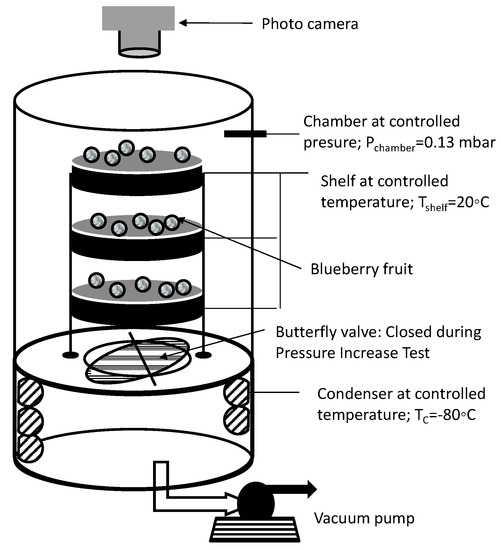 Photo camera

Chamber at controlled presure; $P_{chamber}$=0.13 mbar

Shelf at controlled temperature; $T_{shelf}$=20◦C

Blueberry fruit

Butterfly valve: Closed during Pressure Increase Test

Condenser at controlled temperature; $T_C$=-80◦C

Vacuum pump