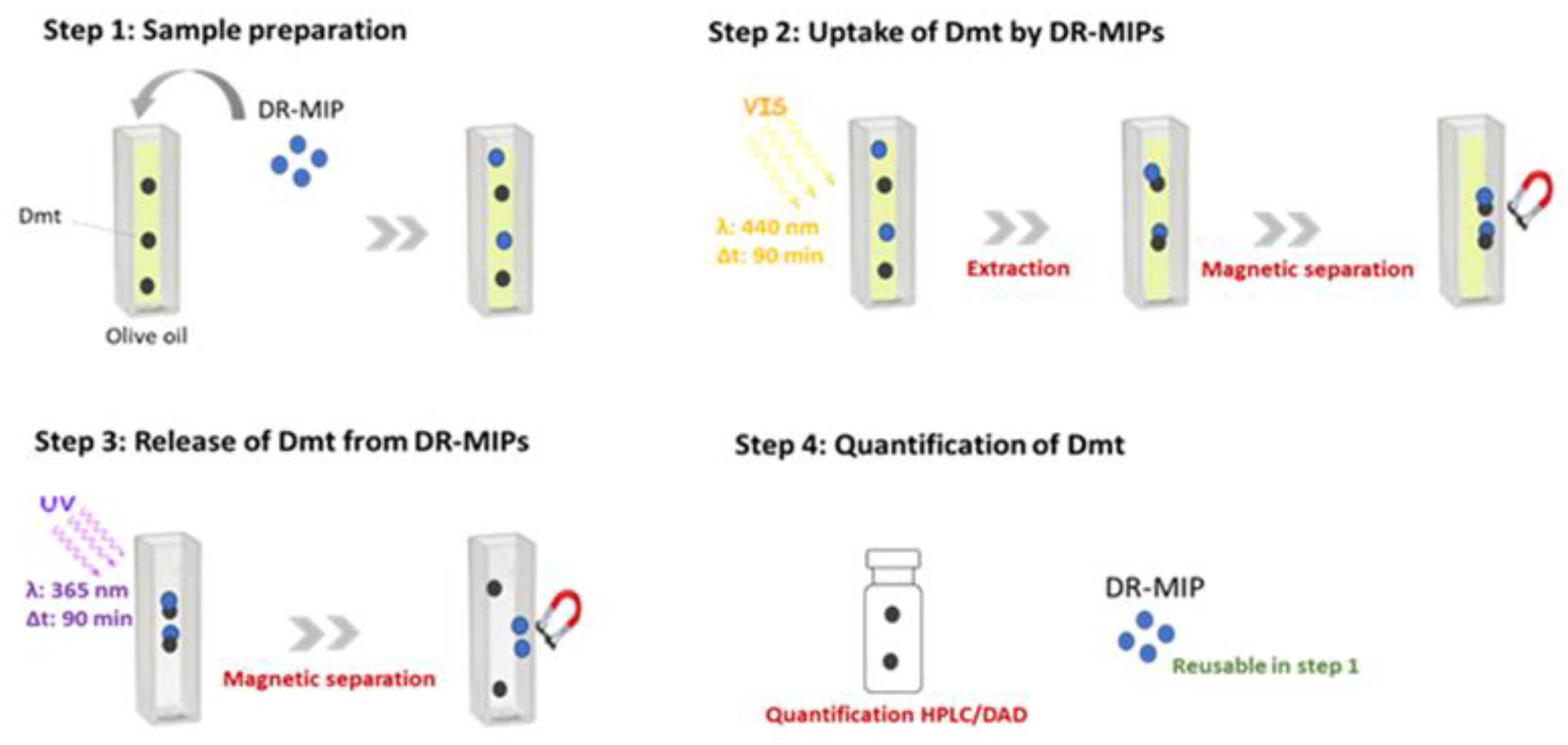 Step 1: Sample preparation

DR-MIP

Dmt

Olive oil

Step 2: Uptake of Dmt by DR-MIPs

VIS

λ: 440 nm
Δt: 90 min

Extraction

Magnetic separation

Step 3: Release of Dmt from DR-MIPs

UV

λ: 365 nm
Δt: 90 min

Magnetic separation

Step 4: Quantification of Dmt

Quantification HPLC/DAD

DR-MIP

Reusable in step 1