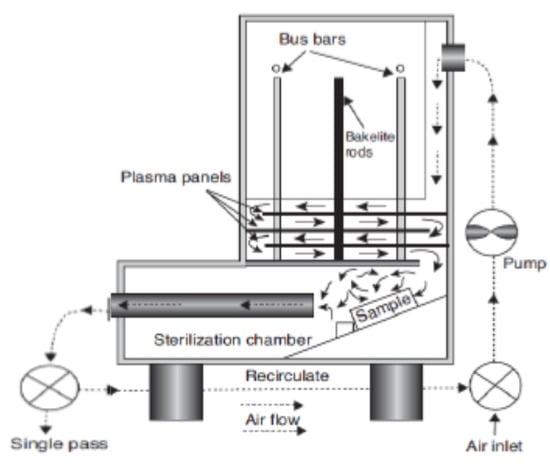 Bus bars

Bakelite rods

Plasma panels

Pump

Sample

Sterilization chamber

Recirculate

Air flow

Single pass

Air inlet