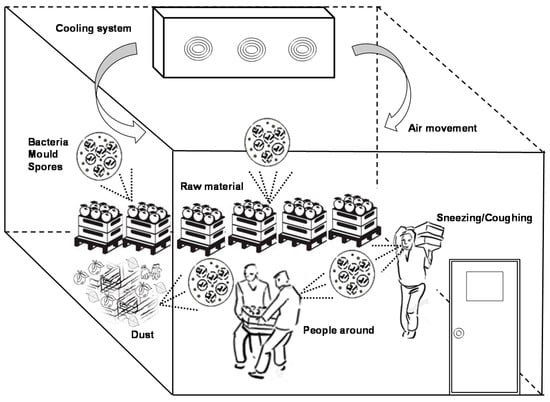 Cooling system

Air movement

Bacteria
Mould
Spores

Raw material

Sneezing/Coughing

Dust

People around