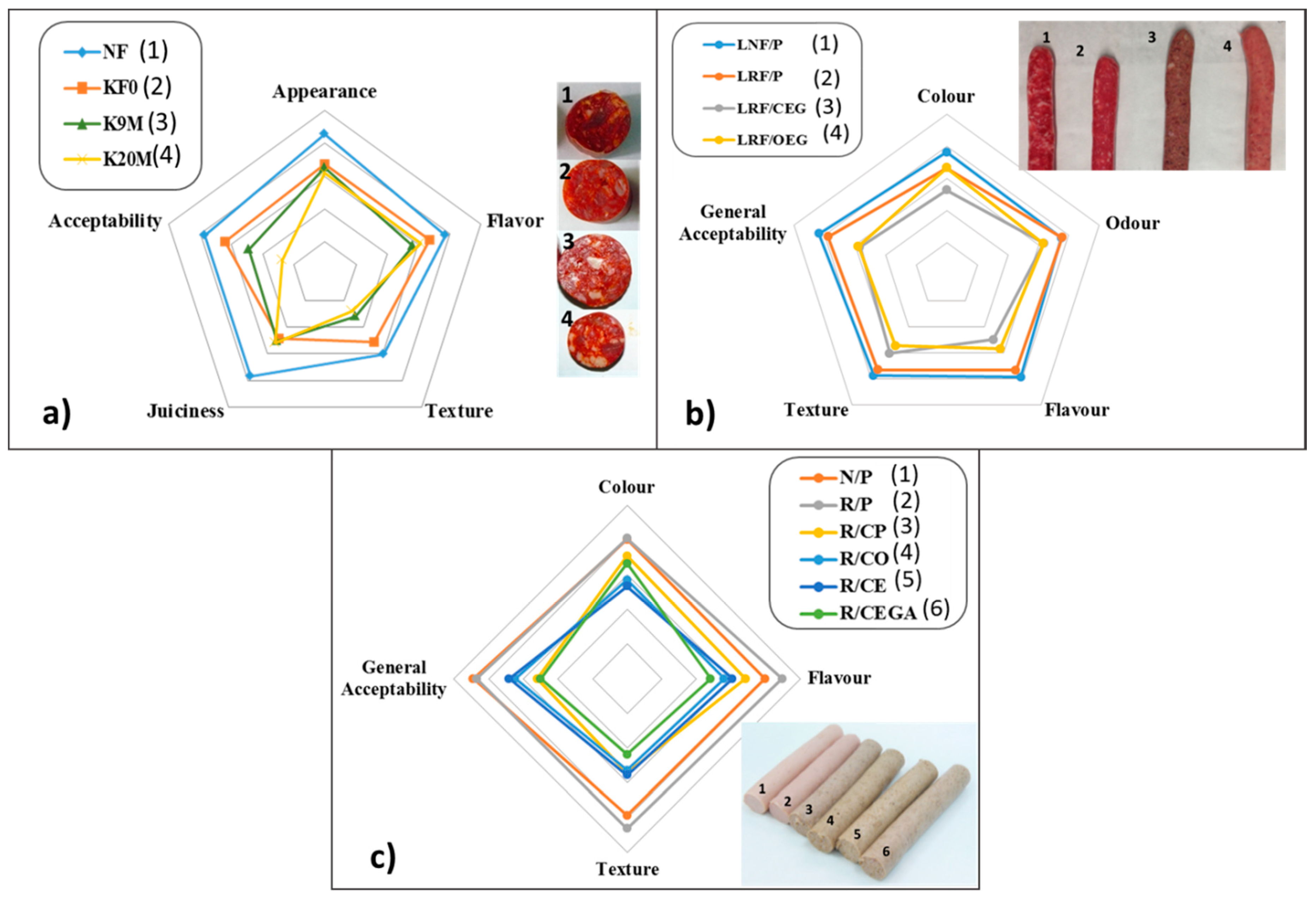 NF (1)
KF0 (2)
K9M (3)
K20M (4)

Appearance
Flavor
Texture
Juiciness
Acceptability

1
2
3
4

a)

LNF/P (1)
LRF/P (2)
LRF/CEG (3)
LRF/OEG (4)

1 2 3 4

Colour
Odour
Flavour
Texture
General Acceptability

b)

N/P (1)
R/P (2)
R/CP (3)
R/CO (4)
R/CE (5)
R/CEGA (6)

Colour
Flavour
Texture
General Acceptability

1 2 3 4 5 6

c)