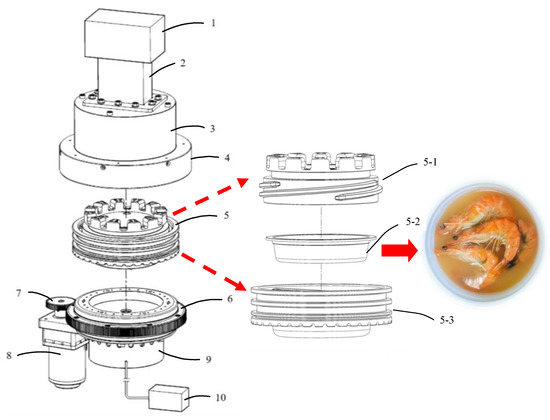 1
2
3
4
5
5-1
5-2
5-3
6
7
8
9
10