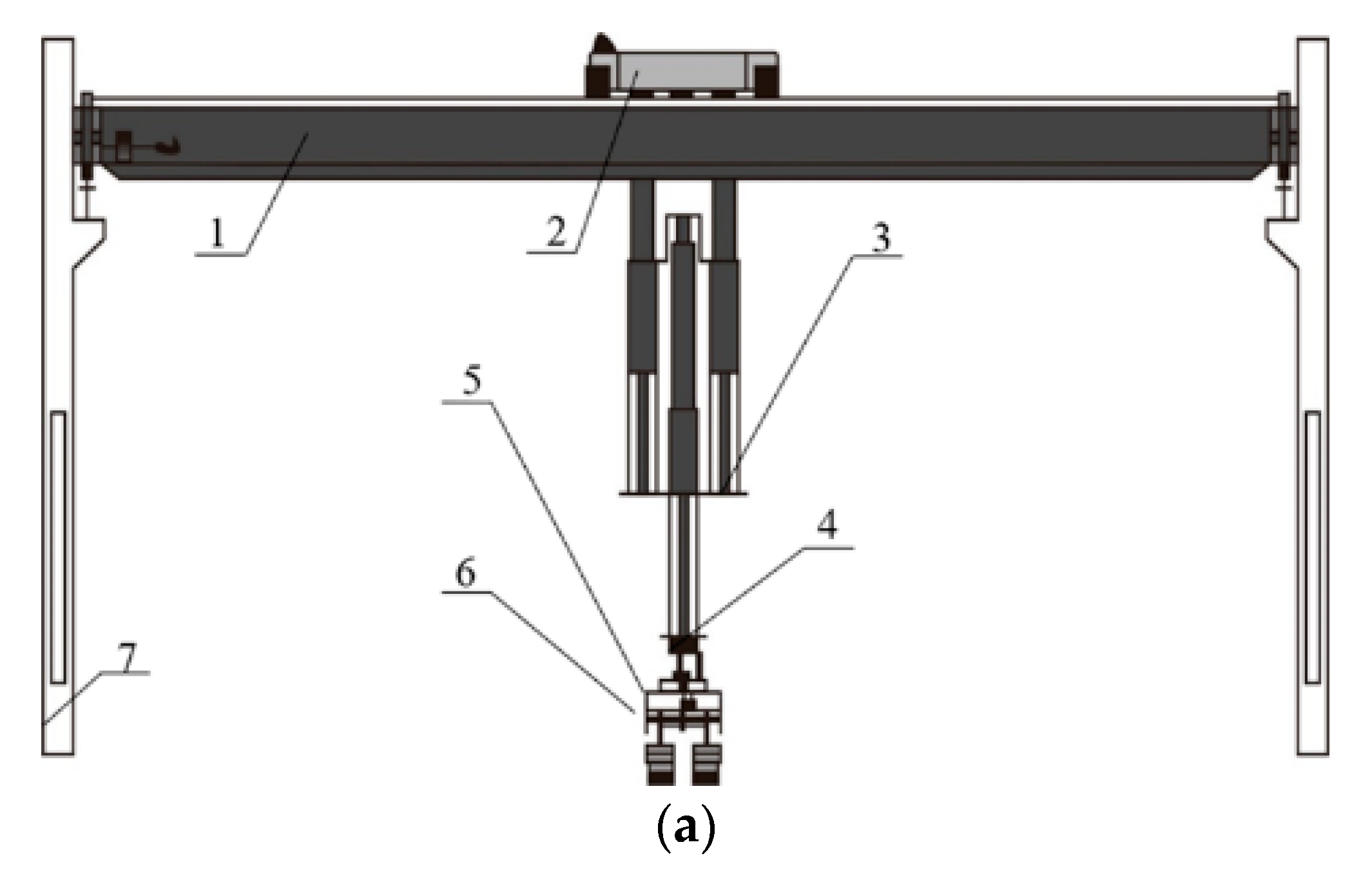 1
2
3
5
4
6
7
(a)