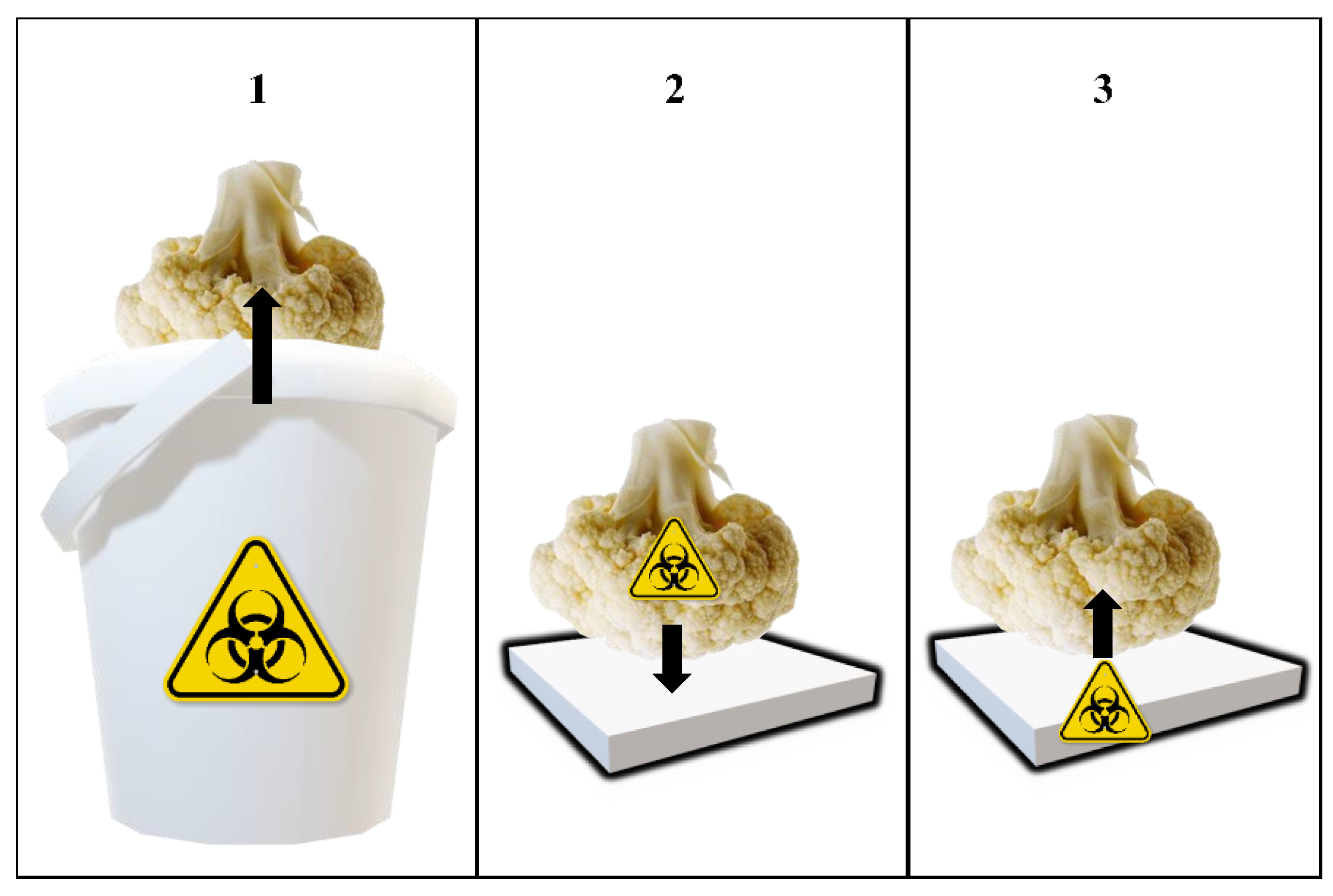 1

2

3