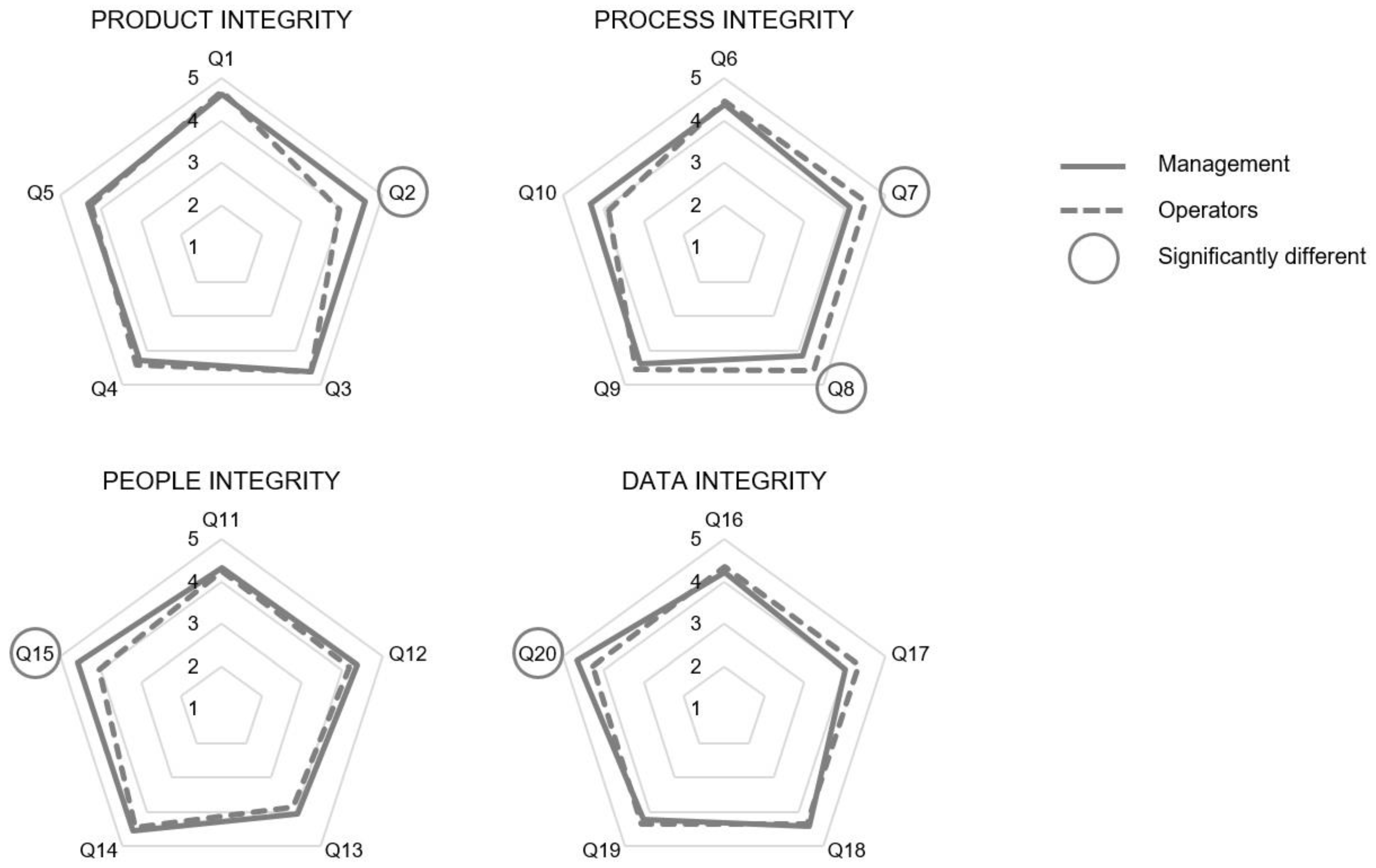 PRODUCT INTEGRITY

Q1
5
4
3
2
1
Q2
Q3
Q4
Q5

PROCESS INTEGRITY

Q6
5
4
3
2
1
Q7
Q8
Q9
Q10

Management
Operators
Significantly different

PEOPLE INTEGRITY

Q11
5
4
3
2
1
Q12
Q13
Q14
Q15

DATA INTEGRITY

Q16
5
4
3
2
1
Q17
Q18
Q19
Q20