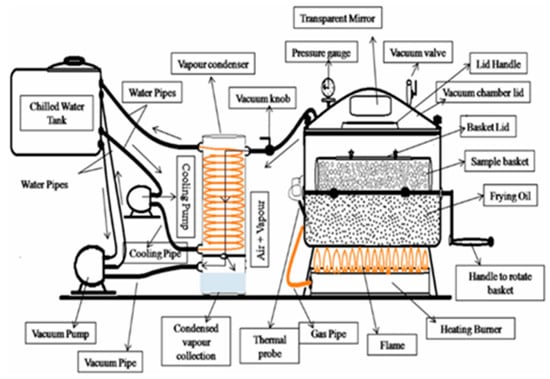 Transparent Mirror

Pressure gauge

Vacuum valve

Lid Handle

Vapour condenser

Vacuum chamber lid

Water Pipes

Vacuum knob

Chilled Water Tank

Basket Lid

Sample basket

Water Pipes

Cooling Pump

Air + Vapour

Frying Oil

Cooling Pipe

Handle to rotate basket

Vacuum Pump

Condensed vapour collection

Thermal probe

Gas Pipe

Flame

Heating Burner

Vacuum Pipe