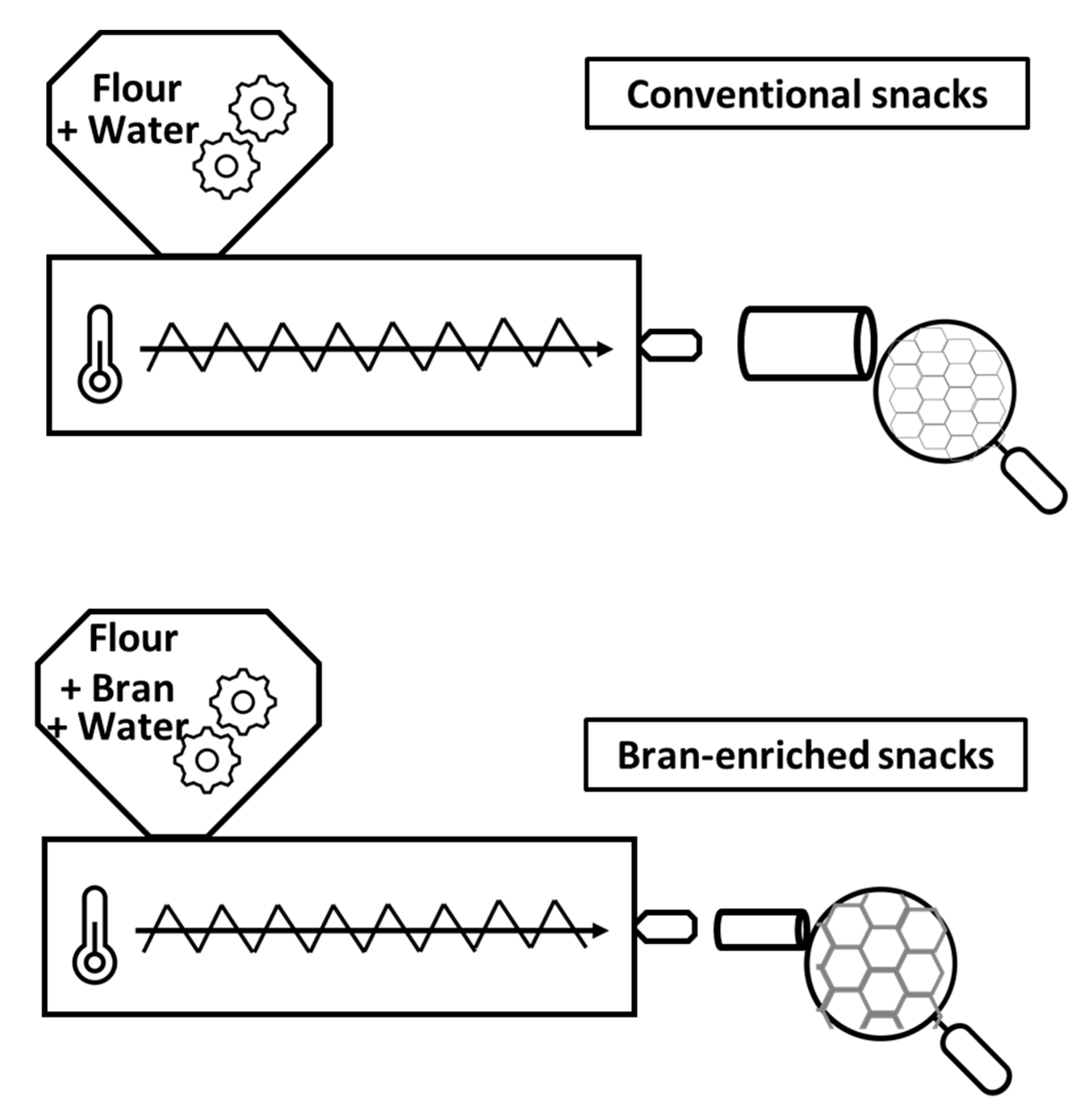 Flour
+ Water

Conventional snacks

Flour
+ Bran
+ Water

Bran-enriched snacks