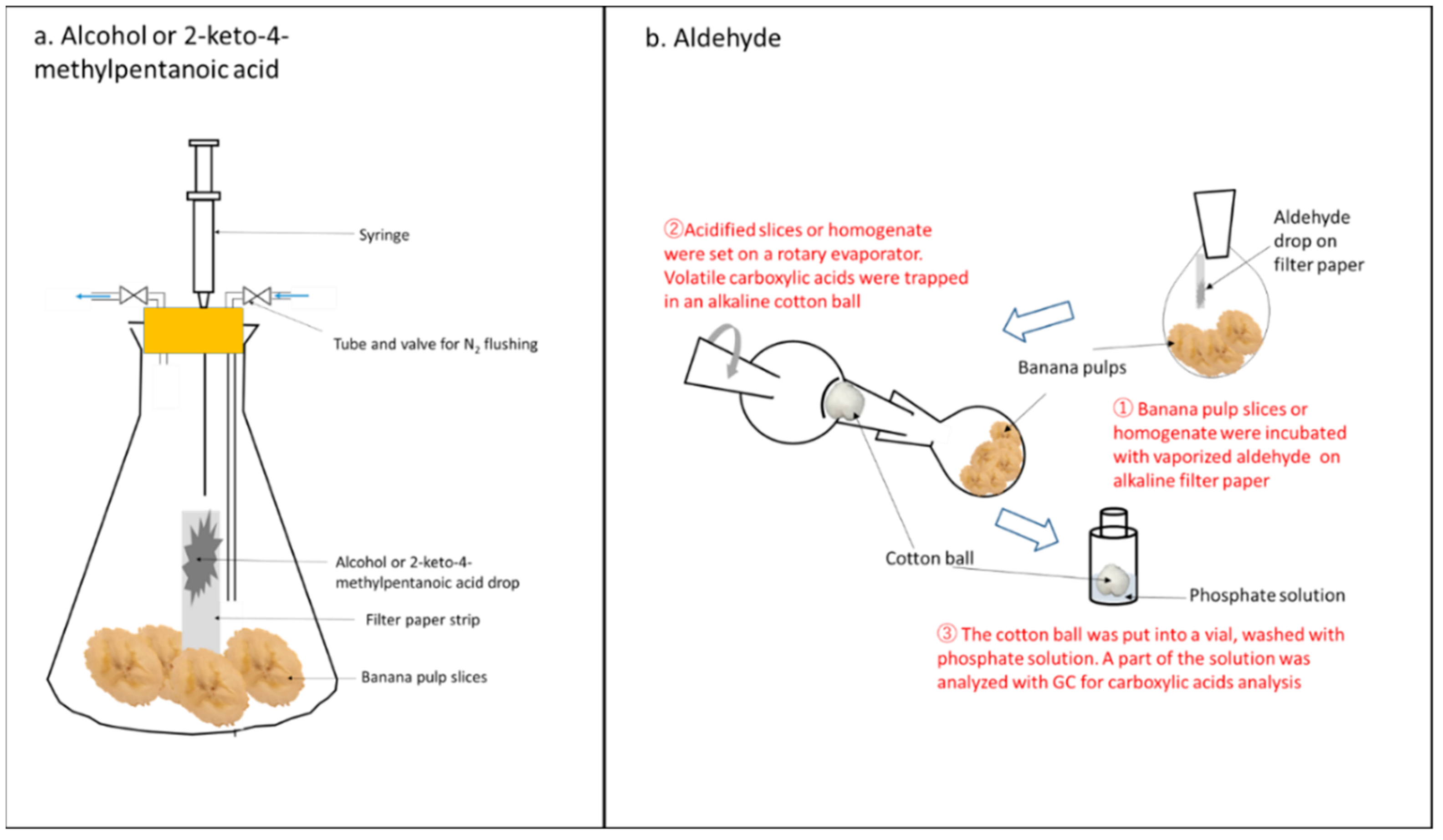 a. Alcohol or 2-keto-4-methylpentanoic acid

Syringe

Tube and valve for $N_2$ flushing

Alcohol or 2-keto-4-methylpentanoic acid drop

Filter paper strip

Banana pulp slices

b. Aldehyde

②Acidified slices or homogenate were set on a rotary evaporator. Volatile carboxylic acids were trapped in an alkaline cotton ball

Aldehyde drop on filter paper

Banana pulps

① Banana pulp slices or homogenate were incubated with vaporized aldehyde on alkaline filter paper

Cotton ball

Phosphate solution

③ The cotton ball was put into a vial, washed with phosphate solution. A part of the solution was analyzed with GC for carboxylic acids analysis