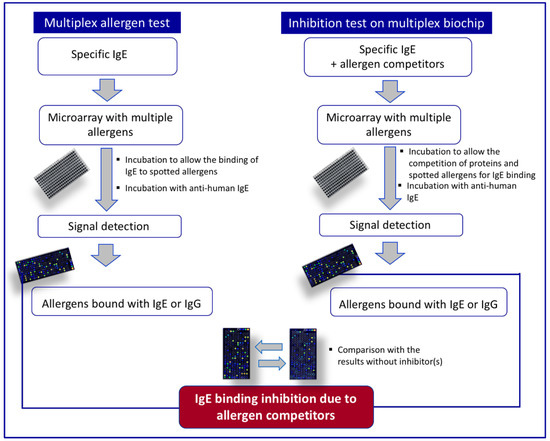 Multiplex allergen test

Specific IgE

Microarray with multiple allergens

▪ Incubation to allow the binding of IgE to spotted allergens

▪ Incubation with anti-human IgE

Signal detection

Allergens bound with IgE or IgG

Inhibition test on multiplex biochip

Specific IgE
+ allergen competitors

Microarray with multiple allergens

▪ Incubation to allow the competition of proteins and spotted allergens for IgE binding

▪ Incubation with anti-human IgE

Signal detection

Allergens bound with IgE or IgG

▪ Comparison with the results without inhibitor(s)

IgE binding inhibition due to allergen competitors