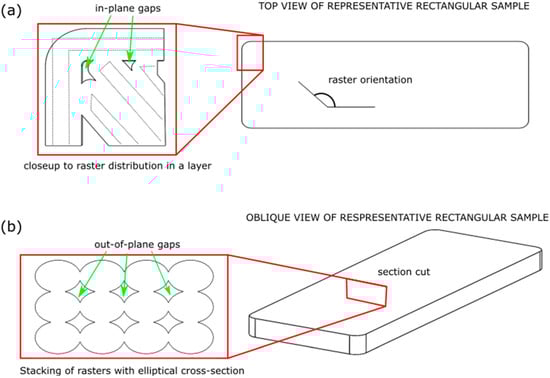 (a)

in-plane gaps

TOP VIEW OF REPRESENTATIVE RECTANGULAR SAMPLE

raster orientation

closeup to raster distribution in a layer

(b)

OBLIQUE VIEW OF RESPRESENTATIVE RECTANGULAR SAMPLE

out-of-plane gaps

section cut

Stacking of rasters with elliptical cross-section