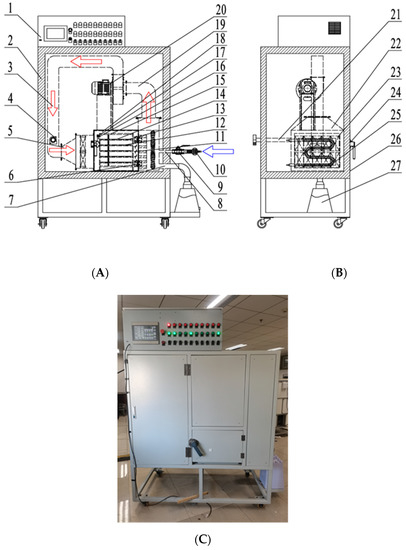 1
2
3
4
5
6
7
20
19
18
17
16
15
14
13
12
11
10
9
8
21
22
23
24
25
26
27
(A)
(B)
(C)