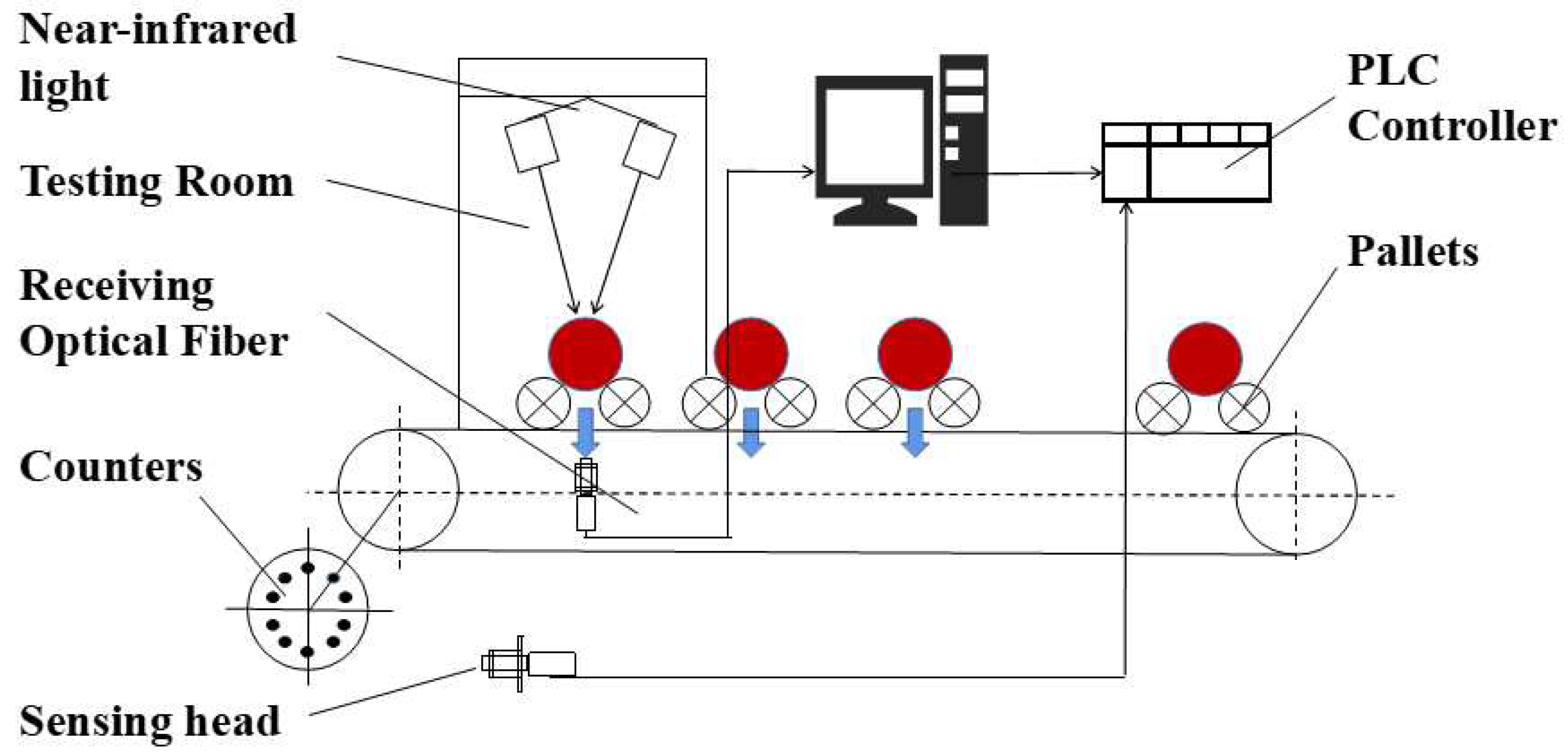 Near-infrared light

Testing Room

Receiving Optical Fiber

Counters

Sensing head

PLC Controller

Pallets