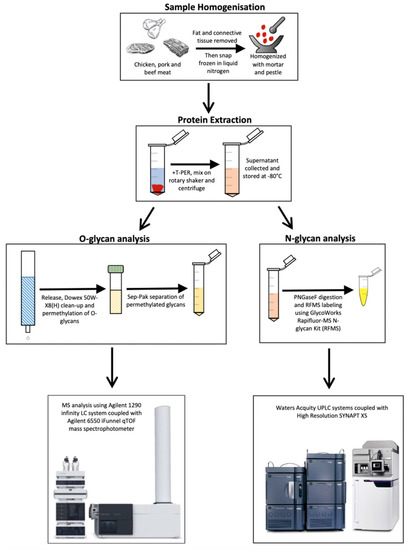 Sample Homogenisation

Chicken, pork and beef meat

Fat and connective tissue removed

Then snap frozen in liquid nitrogen

Homogenized with mortar and pestle

Protein Extraction

+T-PER, mix on rotary shaker and centrifuge

Supernatant collected and stored at -80°C

O-glycan analysis

Release, Dowex 50W-X8(H) clean-up and permethylation of O-glycans

Sep-Pak separation of permethylated glycans

N-glycan analysis

PNGaseF digestion and RFMS labeling using GlycoWorks Rapifluor-MS N-glycan Kit (RFMS)

MS analysis using Agilent 1290 infinity LC system coupled with Agilent 6550 iFunnel qTOF mass spectrophotometer

Waters Acquity UPLC systems coupled with High Resolution SYNAPT XS