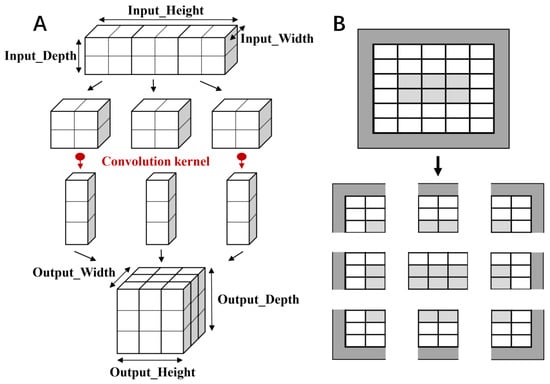 A

Input_Height

Input_Width

Input_Depth

Convolution kernel

Output_Width

Output_Depth

Output_Height

B