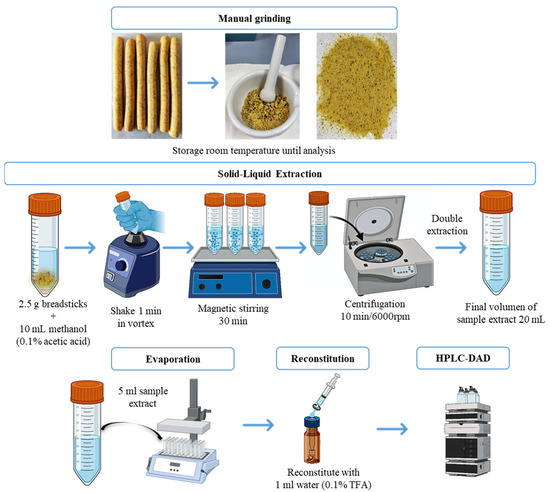 Manual grinding

Storage room temperature until analysis

Solid-Liquid Extraction

2.5 g breadsticks + 10 mL methanol (0.1% acetic acid)

Shake 1 min in vortex

Magnetic stirring 30 min

Centrifugation 10 min/6000rpm

Double extraction

Final volumen of sample extract 20 mL

Evaporation

5 ml sample extract

Reconstitution

Reconstitute with 1 ml water (0.1% TFA)

HPLC-DAD