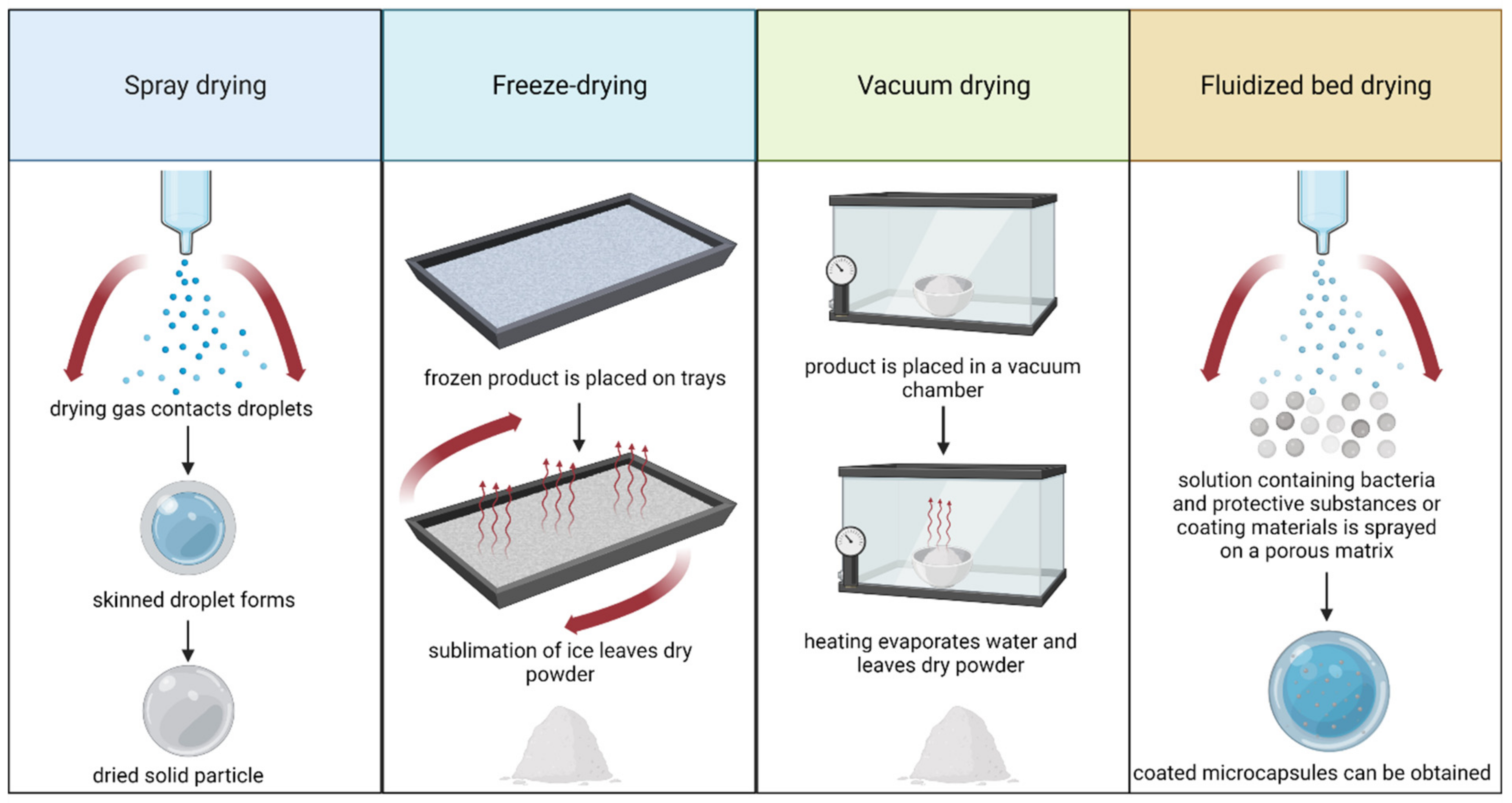 Spray drying

drying gas contacts droplets

skinned droplet forms

dried solid particle

Freeze-drying

frozen product is placed on trays

sublimation of ice leaves dry powder

Vacuum drying

product is placed in a vacuum chamber

heating evaporates water and leaves dry powder

Fluidized bed drying

solution containing bacteria and protective substances or coating materials is sprayed on a porous matrix

coated microcapsules can be obtained