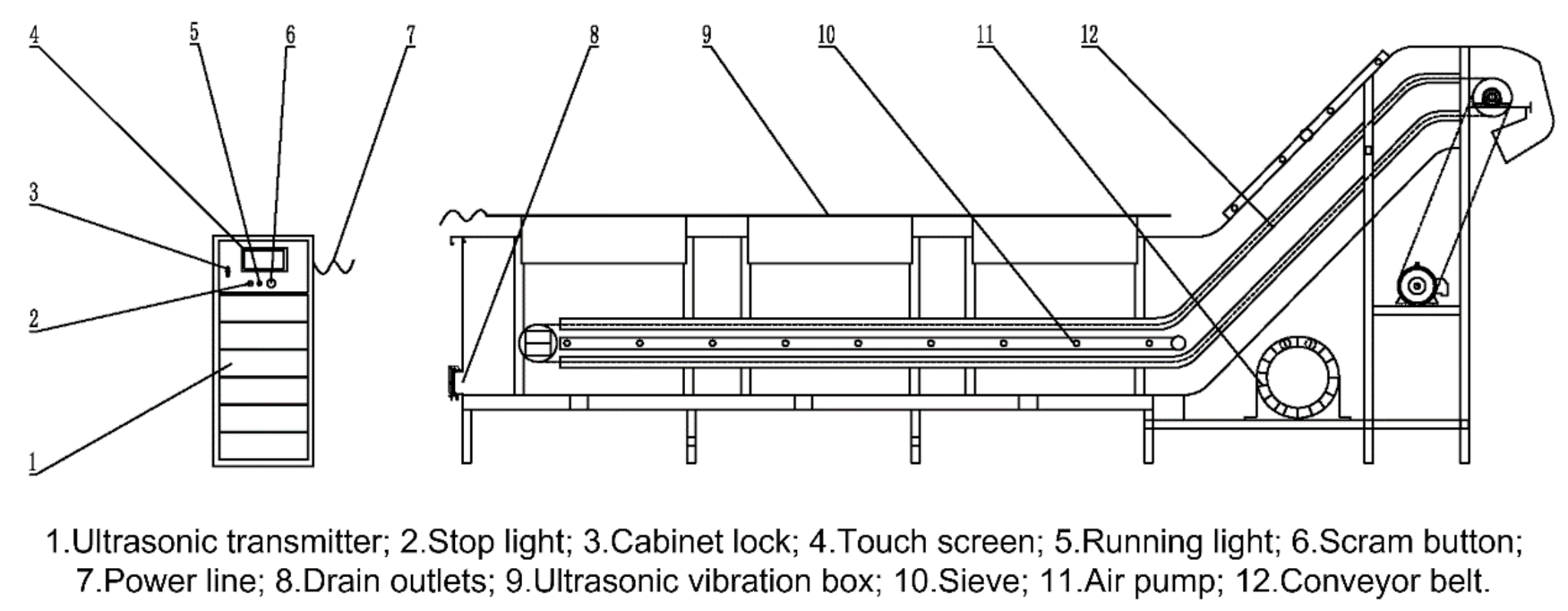 4
5
6
7
8
9
10
11
12
3
2
1

1.Ultrasonic transmitter; 2.Stop light; 3.Cabinet lock; 4.Touch screen; 5.Running light; 6.Scram button; 7.Power line; 8.Drain outlets; 9.Ultrasonic vibration box; 10.Sieve; 11.Air pump; 12.Conveyor belt.