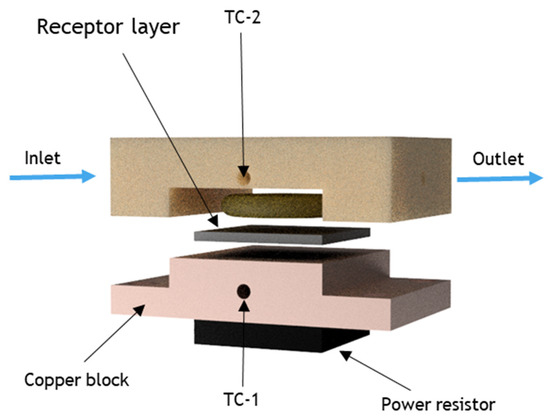 Receptor layer
TC-2
Inlet
Outlet
Copper block
TC-1
Power resistor