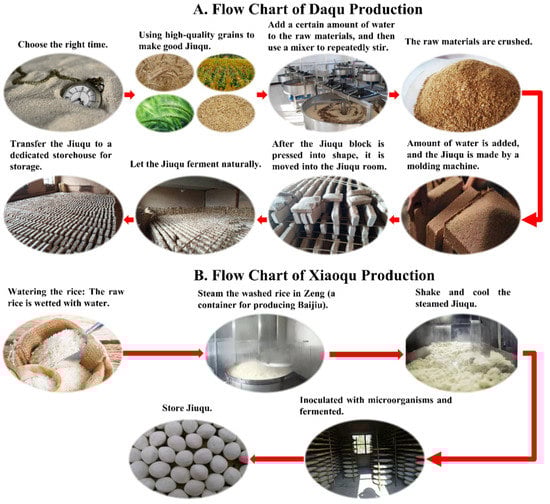 A. Flow Chart of Daqu Production

Choose the right time.

Using high-quality grains to make good Jiuqu.

Add a certain amount of water to the raw materials, and then use a mixer to repeatedly stir.

The raw materials are crushed.

Amount of water is added, and the Jiuqu is made by a molding machine.

After the Jiuqu block is pressed into shape, it is moved into the Jiuqu room.

Let the Jiuqu ferment naturally.

Transfer the Jiuqu to a dedicated storehouse for storage.

B. Flow Chart of Xiaoqu Production

Watering the rice: The raw rice is wetted with water.

Steam the washed rice in Zeng (a container for producing Baijiu).

Shake and cool the steamed Jiuqu.

Inoculated with microorganisms and fermented.

Store Jiuqu.