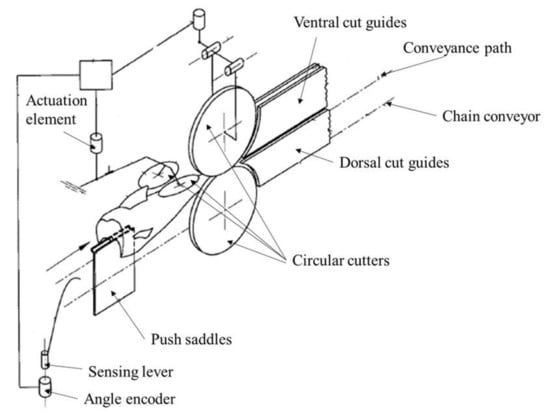 Ventral cut guides
Conveyance path
Actuation element
Chain conveyor
Dorsal cut guides
Circular cutters
Push saddles
Sensing lever
Angle encoder