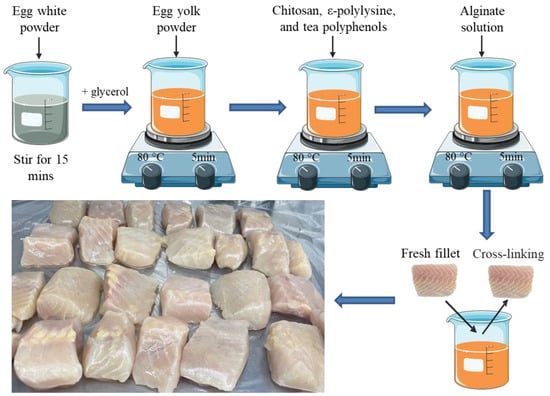 Egg white powder

Stir for 15 mins

+ glycerol

Egg yolk powder

80 °C

5min

Chitosan, ε-polylysine, and tea polyphenols

80 °C

5min

Alginate solution

80 °C

5min

Fresh fillet

Cross-linking