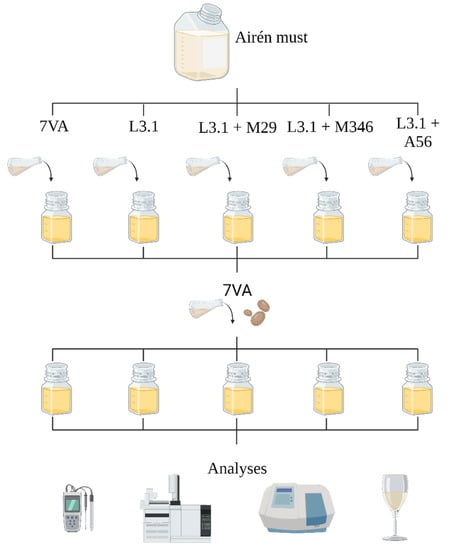 Airén must

7VA

L3.1

L3.1 + M29

L3.1 + M346

L3.1 + A56

7VA

Analyses