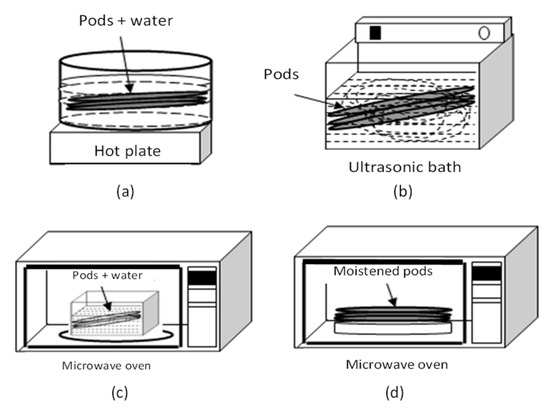 Pods + water

Hot plate

(a)

Pods

Ultrasonic bath

(b)

Pods + water

Microwave oven

(c)

Moistened pods

Microwave oven

(d)