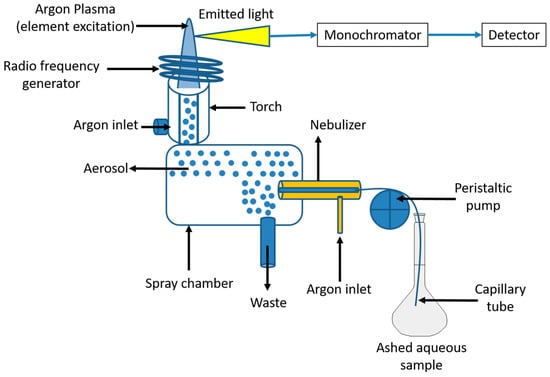 Argon Plasma
(element excitation)

Emitted light

Monochromator

Detector

Radio frequency generator

Torch

Argon inlet

Nebulizer

Aerosol

Peristaltic pump

Spray chamber

Waste

Argon inlet

Capillary tube

Ashed aqueous sample