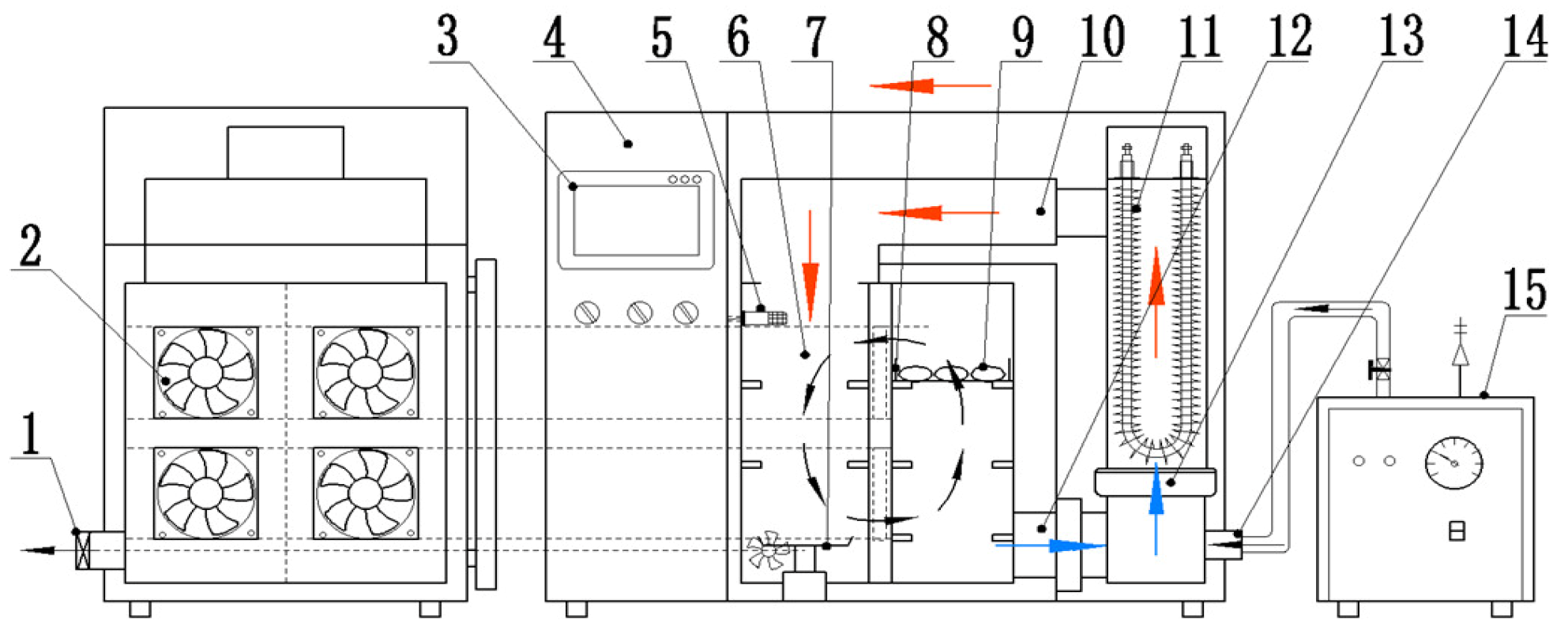 3 4 5 6 7 8 9 10 11 12 13 14

2

1

15