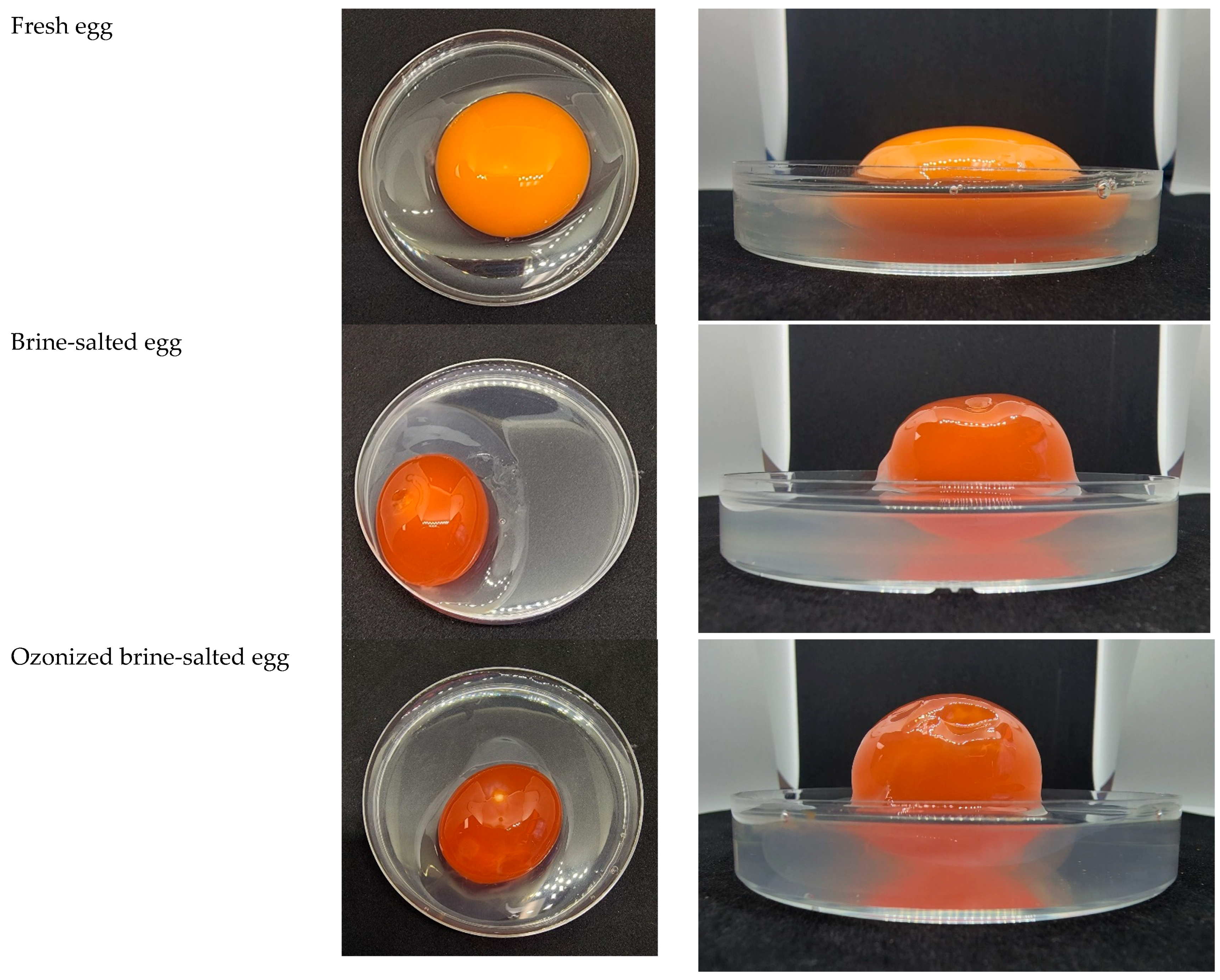 Fresh egg

Brine-salted egg

Ozonized brine-salted egg