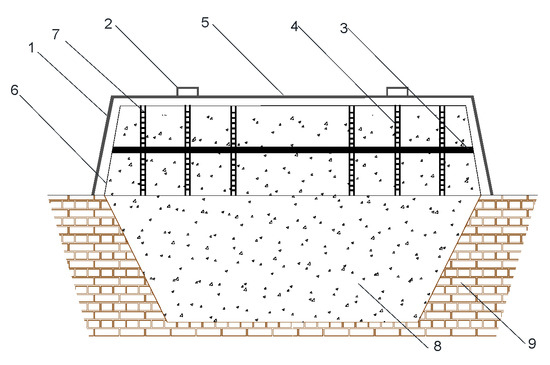 2
5
4
3
7
1
6
8
9