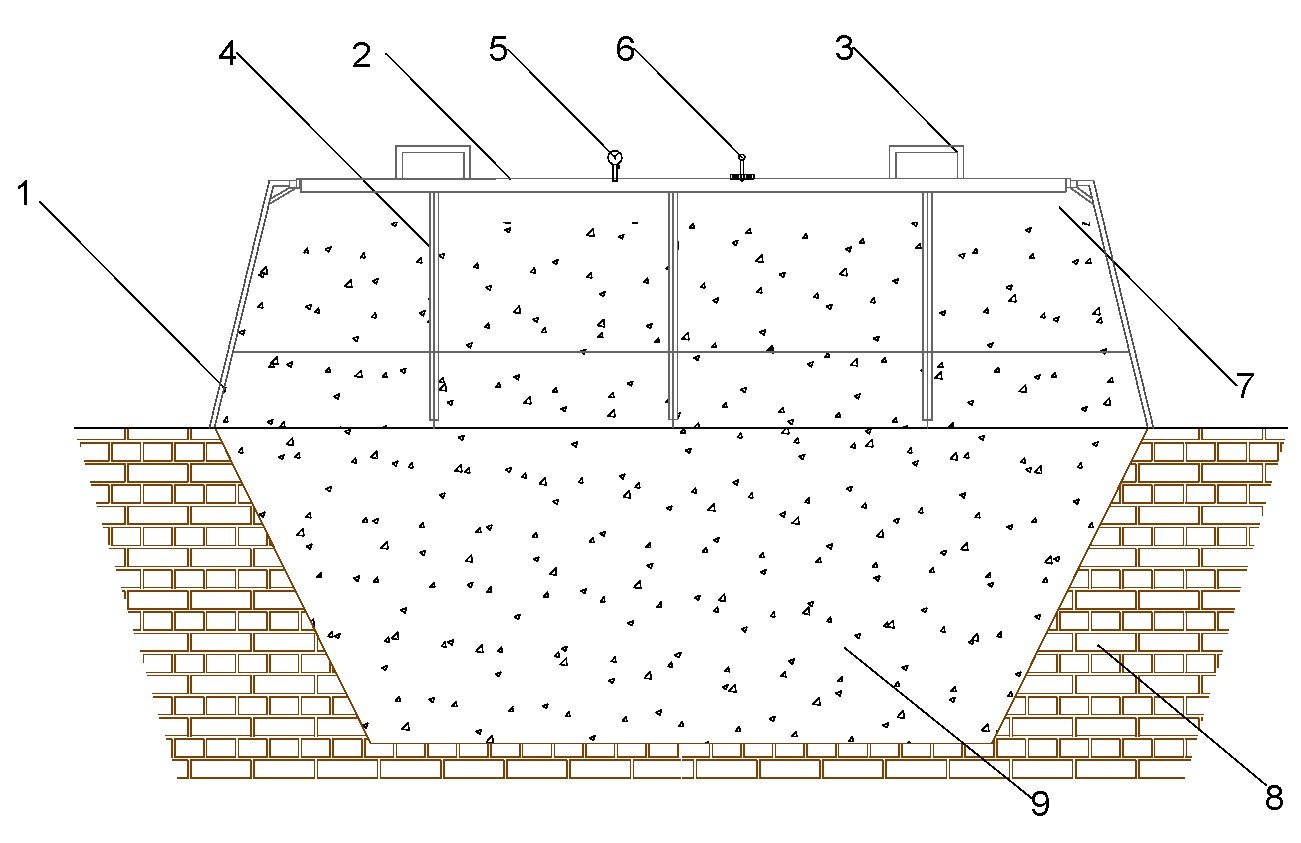 4
2
5
6
3
1
7
9
8