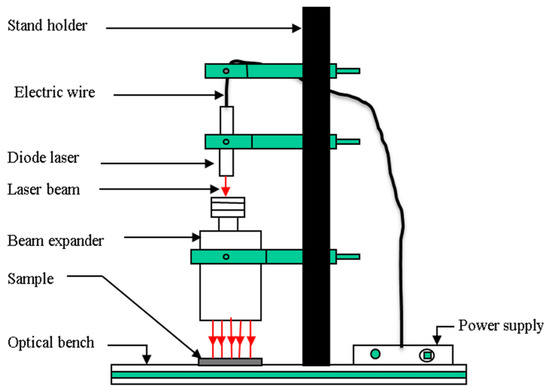 Stand holder
Electric wire
Diode laser
Laser beam
Beam expander
Sample
Optical bench
Power supply