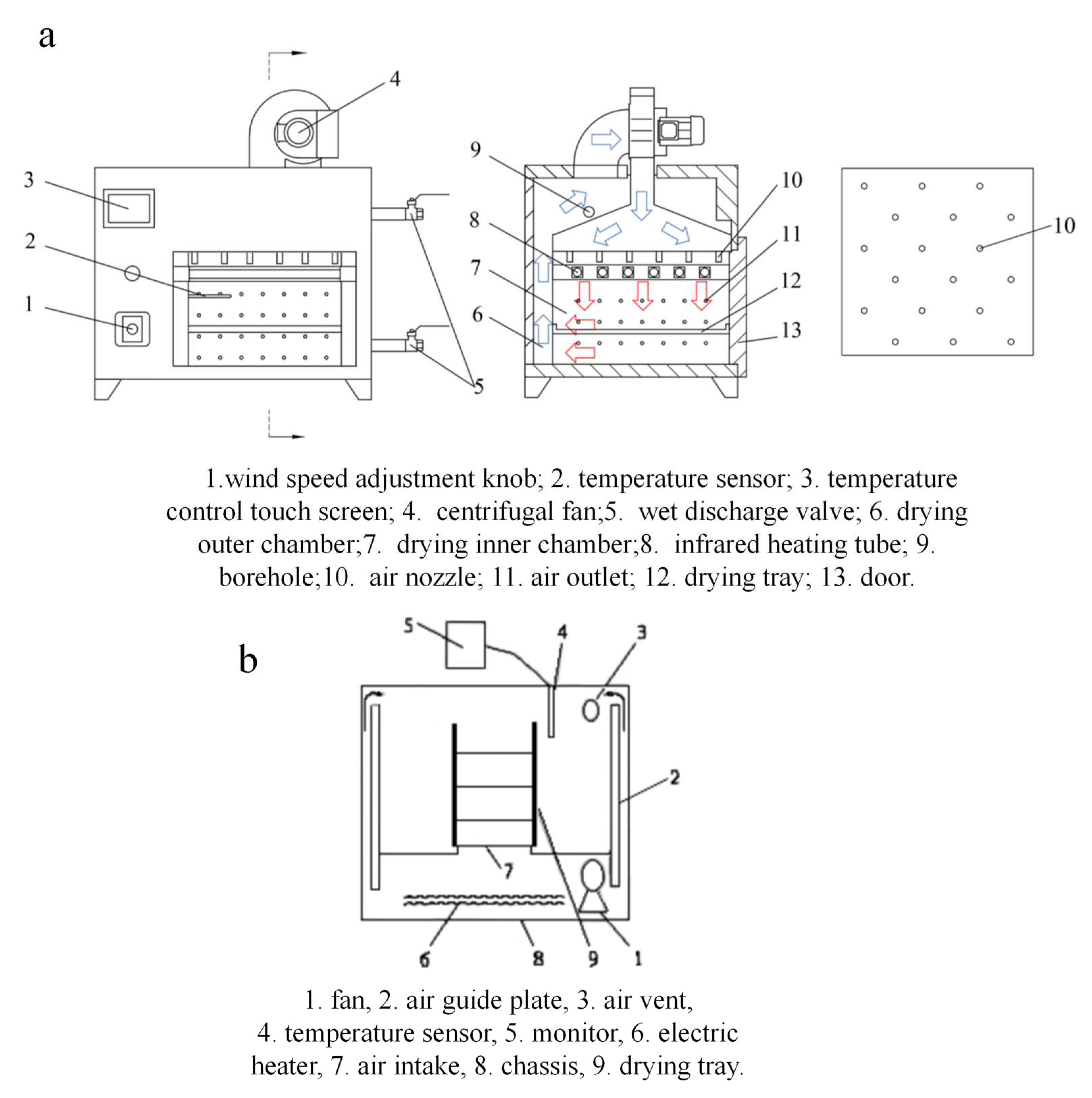 a

4

3

2

1

5

9

8

7

6

10

11

12

13

10

1.wind speed adjustment knob; 2. temperature sensor; 3. temperature control touch screen; 4. centrifugal fan;5. wet discharge valve; 6. drying outer chamber;7. drying inner chamber;8. infrared heating tube; 9. borehole;10. air nozzle; 11. air outlet; 12. drying tray; 13. door.

b

5

4

3

2

7

6

8

9

1

1. fan, 2. air guide plate, 3. air vent, 4. temperature sensor, 5. monitor, 6. electric heater, 7. air intake, 8. chassis, 9. drying tray.