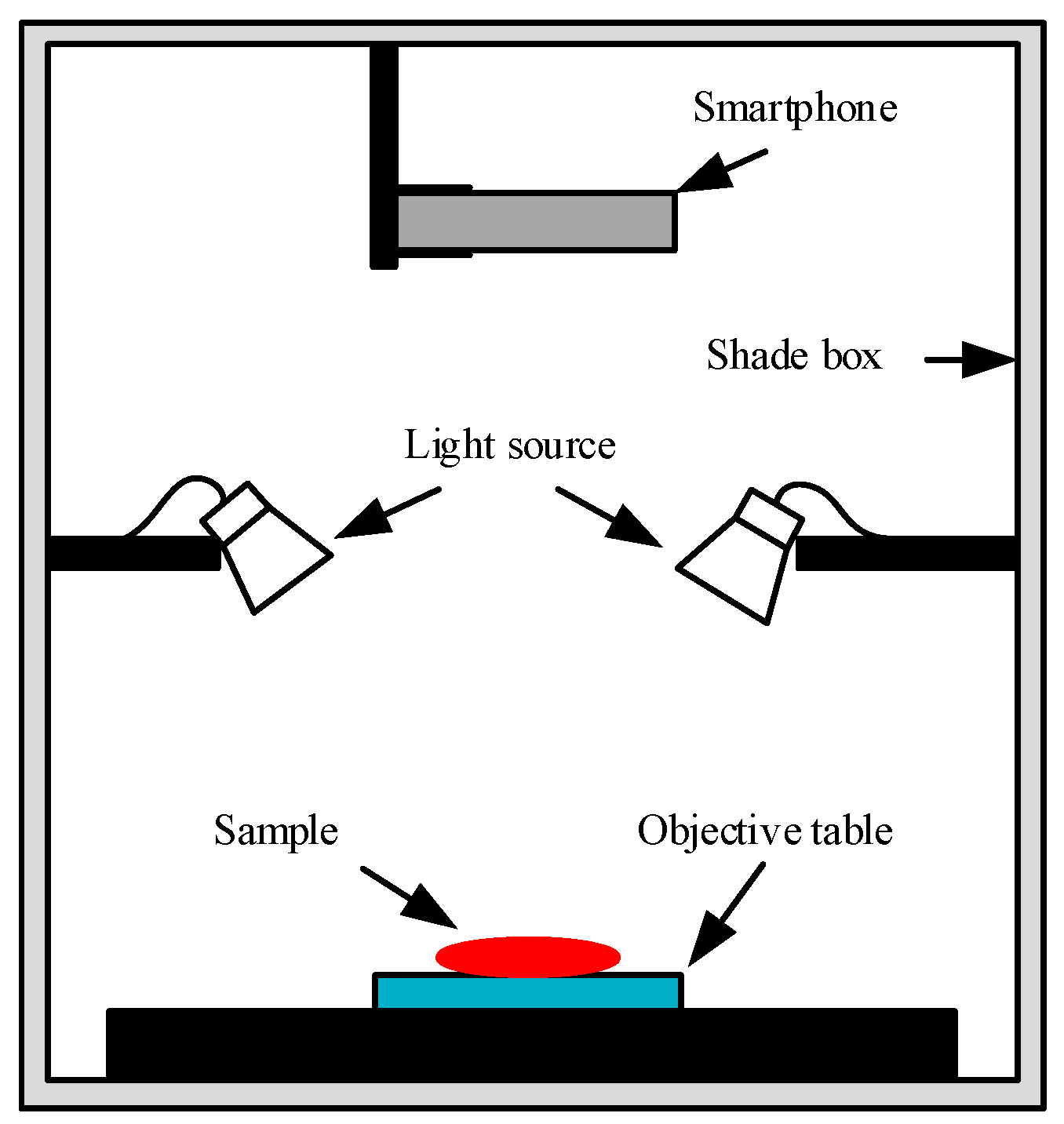 Smartphone

Shade box

Light source

Sample

Objective table