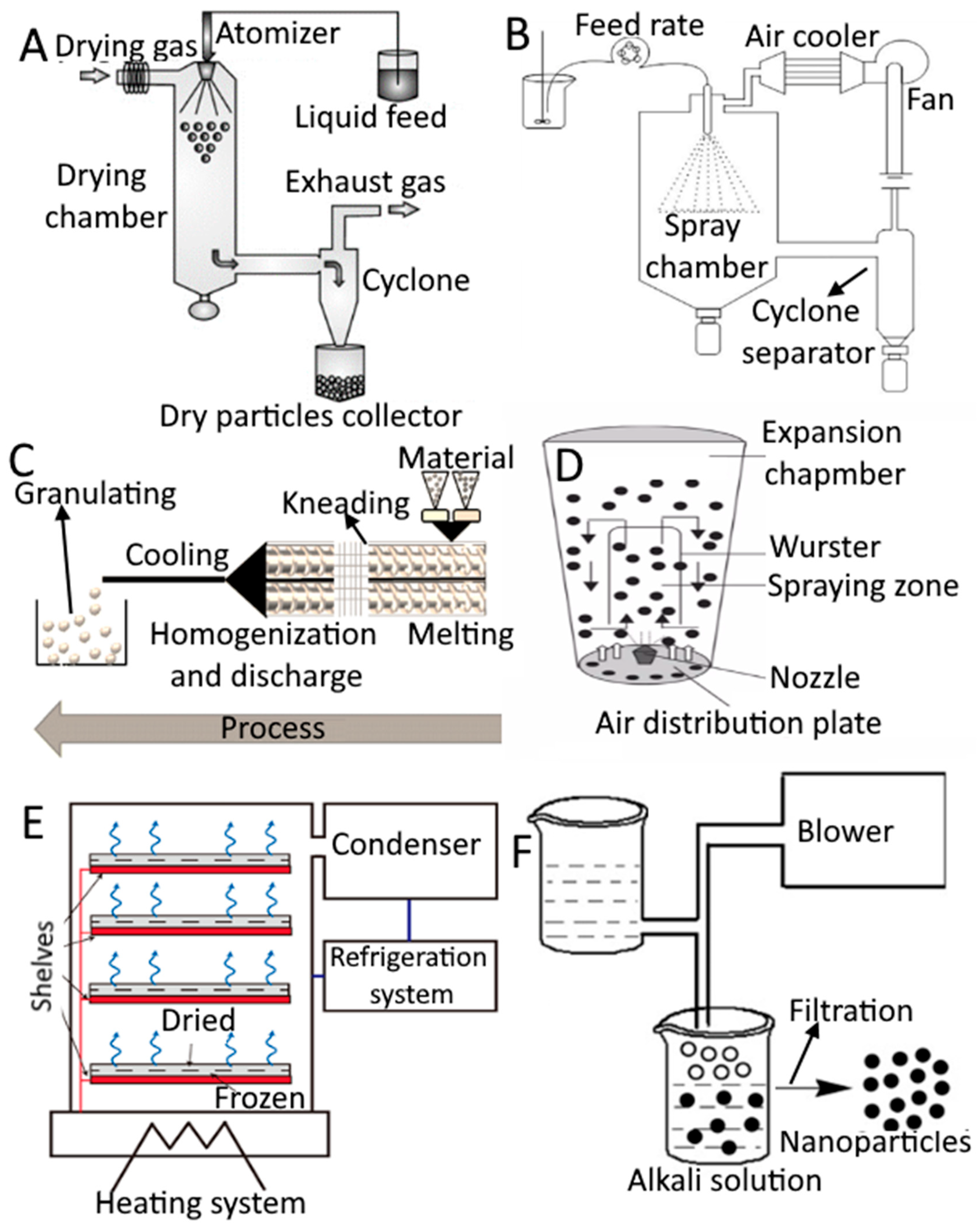 A Drying gas Atomizer

Liquid feed

Drying chamber

Exhaust gas

Cyclone

Dry particles collector

B Feed rate Air cooler

Fan

Spray chamber

Cyclone separator

C Granulating

Material

Kneading

Cooling

Homogenization and discharge

Melting

Process

D Expansion chapmber

Wurster

Spraying zone

Nozzle

Air distribution plate

E Condenser

Shelves

Refrigeration system

Dried

Frozen

Heating system

F Blower

Filtration

Nanoparticles

Alkali solution