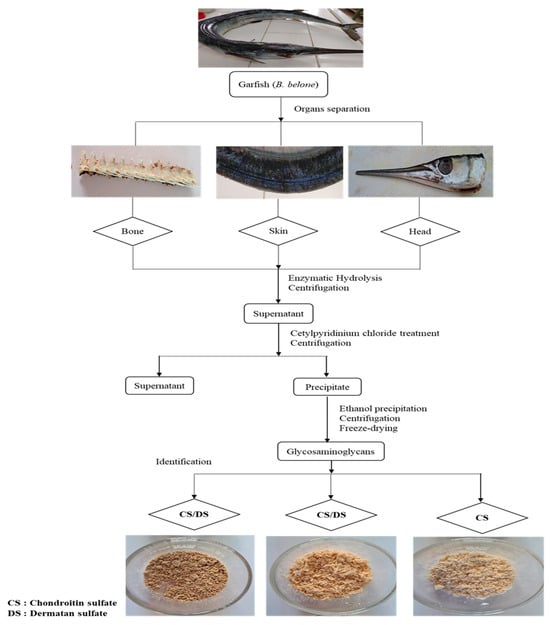 Garfish (B. belone)

Organs separation

Bone

Skin

Head

Enzymatic Hydrolysis
Centrifugation

Supernatant

Cetylpyridinium chloride treatment
Centrifugation

Supernatant

Precipitate

Ethanol precipitation
Centrifugation
Freeze-drying

Glycosaminoglycans

Identification

CS/DS

CS/DS

CS

CS : Chondroitin sulfate
DS : Dermatan sulfate