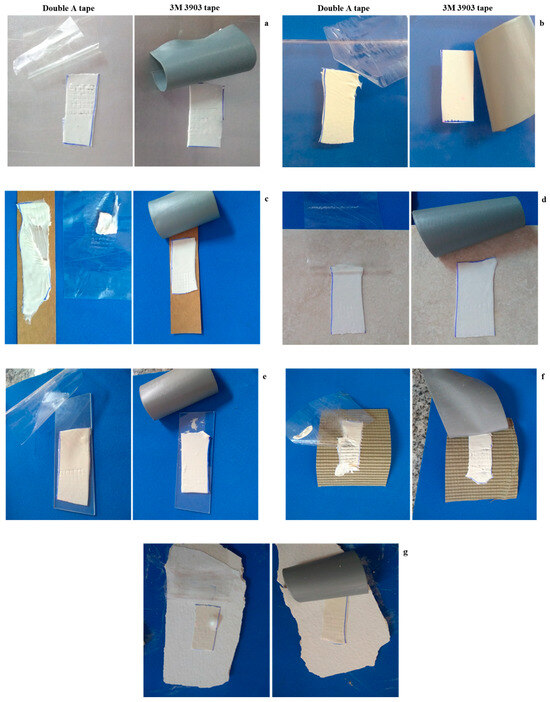 Double A tape

3M 3903 tape

a

Double A tape

3M 3903 tape

b

c

d

e

f

g