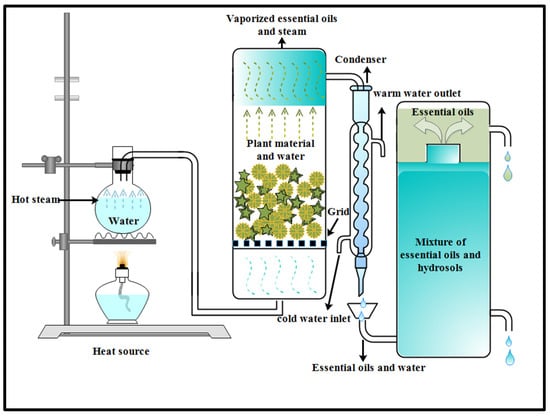 Vaporized essential oils and steam

Condenser

warm water outlet

Essential oils

Plant material and water

Hot steam

Water

Grid

Mixture of essential oils and hydrosols

cold water inlet

Heat source

Essential oils and water