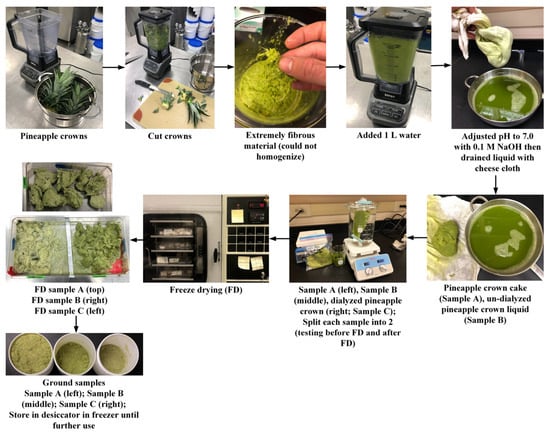 Pineapple crowns

Cut crowns

Extremely fibrous material (could not homogenize)

Added 1 L water

Adjusted pH to 7.0 with 0.1 M NaOH then drained liquid with cheese cloth

Pineapple crown cake (Sample A), un-dialyzed pineapple crown liquid (Sample B)

Sample A (left), Sample B (middle), dialyzed pineapple crown (right; Sample C); Split each sample into 2 (testing before FD and after FD)

Freeze drying (FD)

FD sample A (top)
FD sample B (right)
FD sample C (left)

Ground samples
Sample A (left); Sample B (middle); Sample C (right); Store in desiccator in freezer until further use