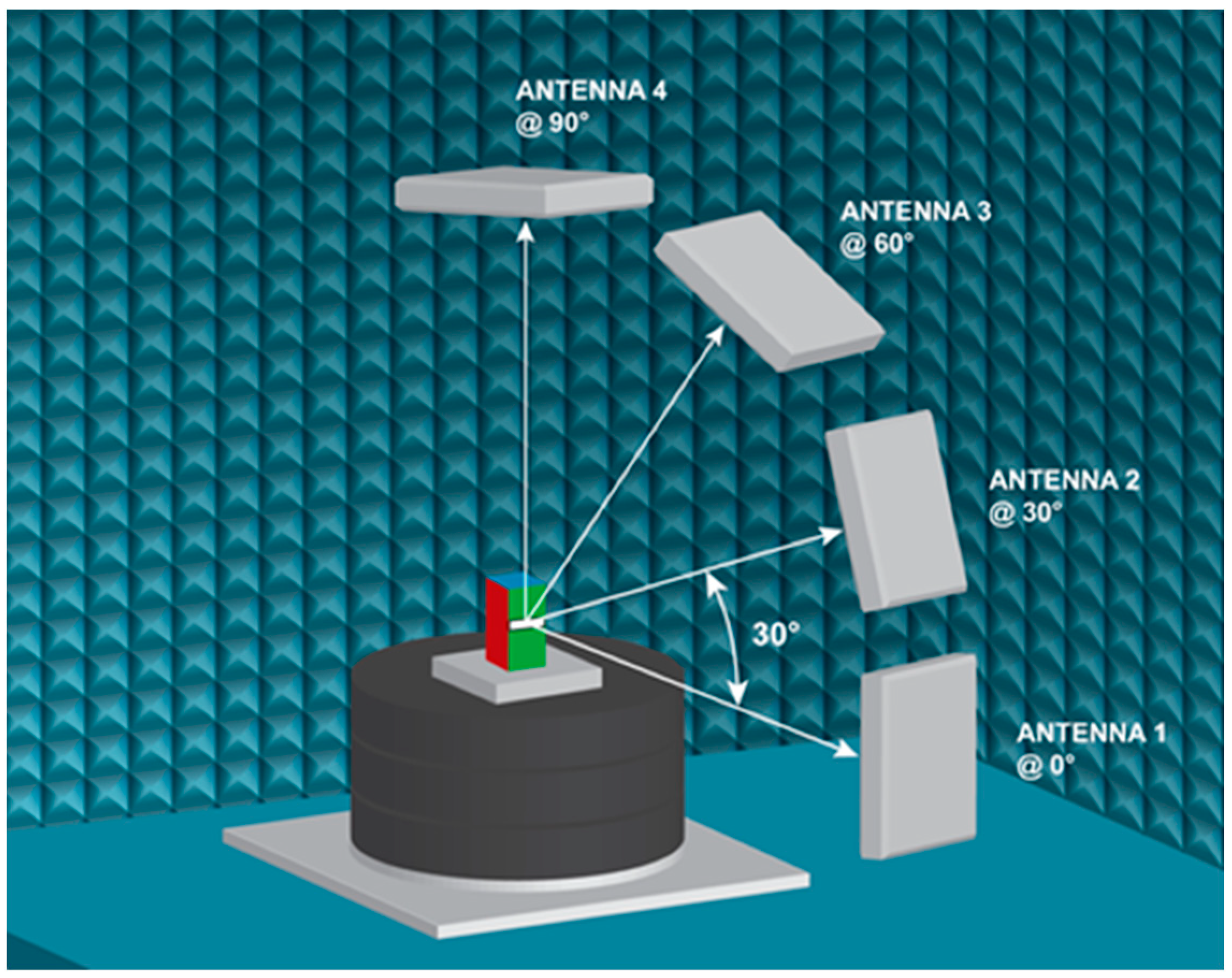 ANTENNA 4
@ 90°

ANTENNA 3
@ 60°

ANTENNA 2
@ 30°

30°

ANTENNA 1
@ 0°