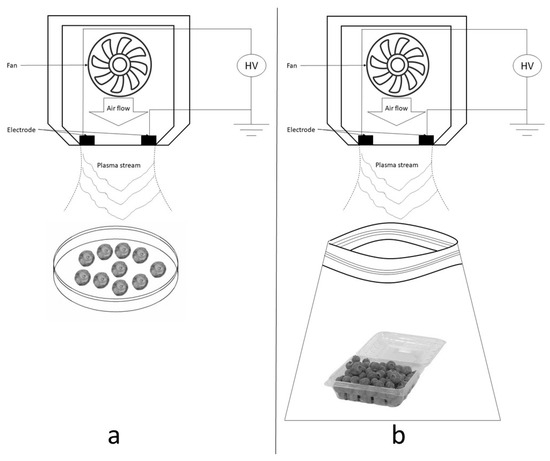 Fan

HV

Air flow

Electrode

Plasma stream

a

Fan

HV

Air flow

Electrode

Plasma stream

b