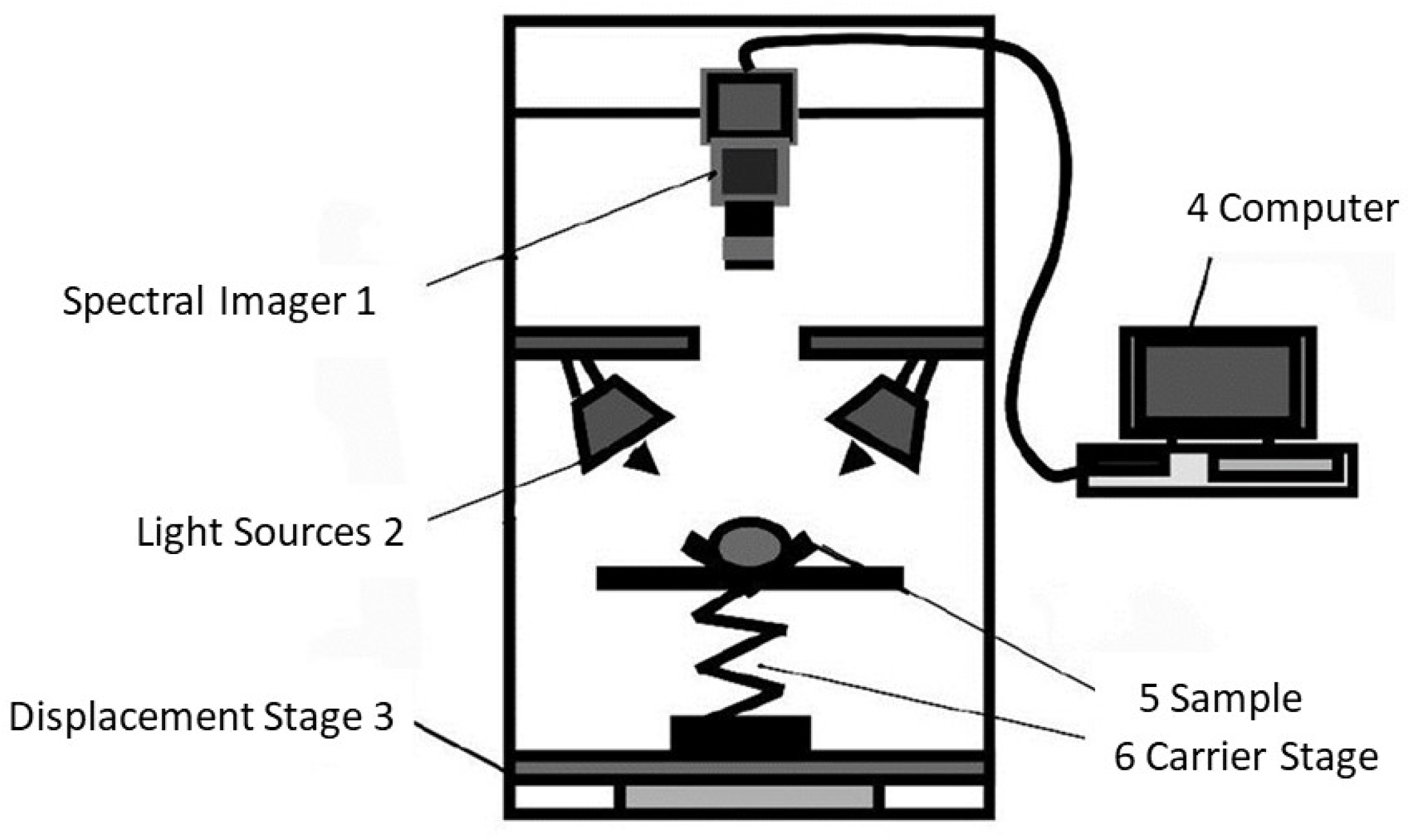 4 Computer

Spectral Imager 1

Light Sources 2

5 Sample

Displacement Stage 3

6 Carrier Stage