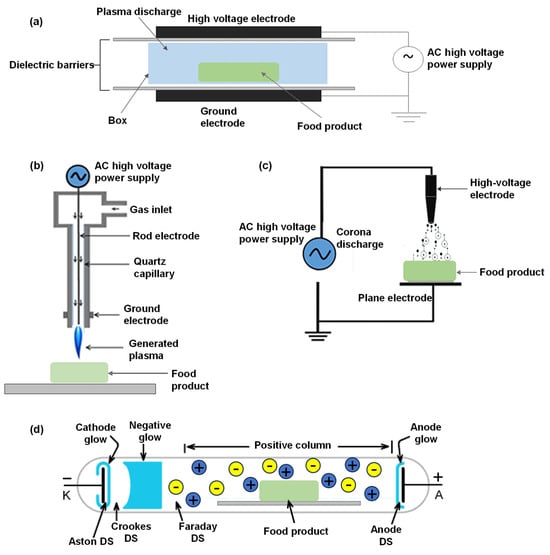 (a)
Plasma discharge
High voltage electrode
Dielectric barriers
AC high voltage power supply
Box
Ground electrode
Food product

(b)
AC high voltage power supply
Gas inlet
Rod electrode
Quartz capillary
Ground electrode
Generated plasma
Food product

(c)
High-voltage electrode
AC high voltage power supply
Corona discharge
Food product
Plane electrode

(d)
Cathode glow
Negative glow
Positive column
Anode glow
−
K
+
A
Aston DS
Crookes DS
Faraday DS
Food product
Anode DS