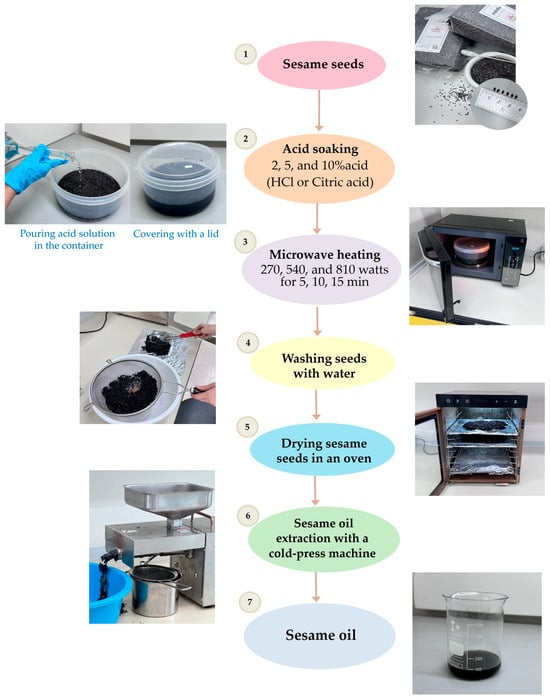 1
Sesame seeds

2
Acid soaking
2, 5, and 10%acid
(HCl or Citric acid)

Pouring acid solution in the container

Covering with a lid

3
Microwave heating
270, 540, and 810 watts
for 5, 10, 15 min

4
Washing seeds
with water

5
Drying sesame
seeds in an oven

6
Sesame oil
extraction with a
cold-press machine

7
Sesame oil