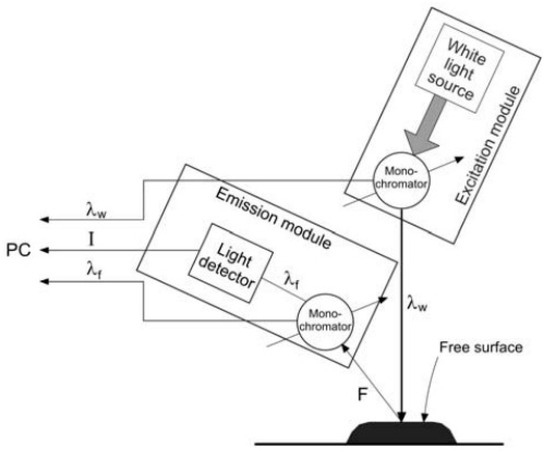 White light source

Excitation module

Mono-chromator

Emission module

$\lambda_w$

PC

I

$\lambda_f$

Light detector

$\lambda_f$

Mono-chromator

$\lambda_w$

Free surface

F