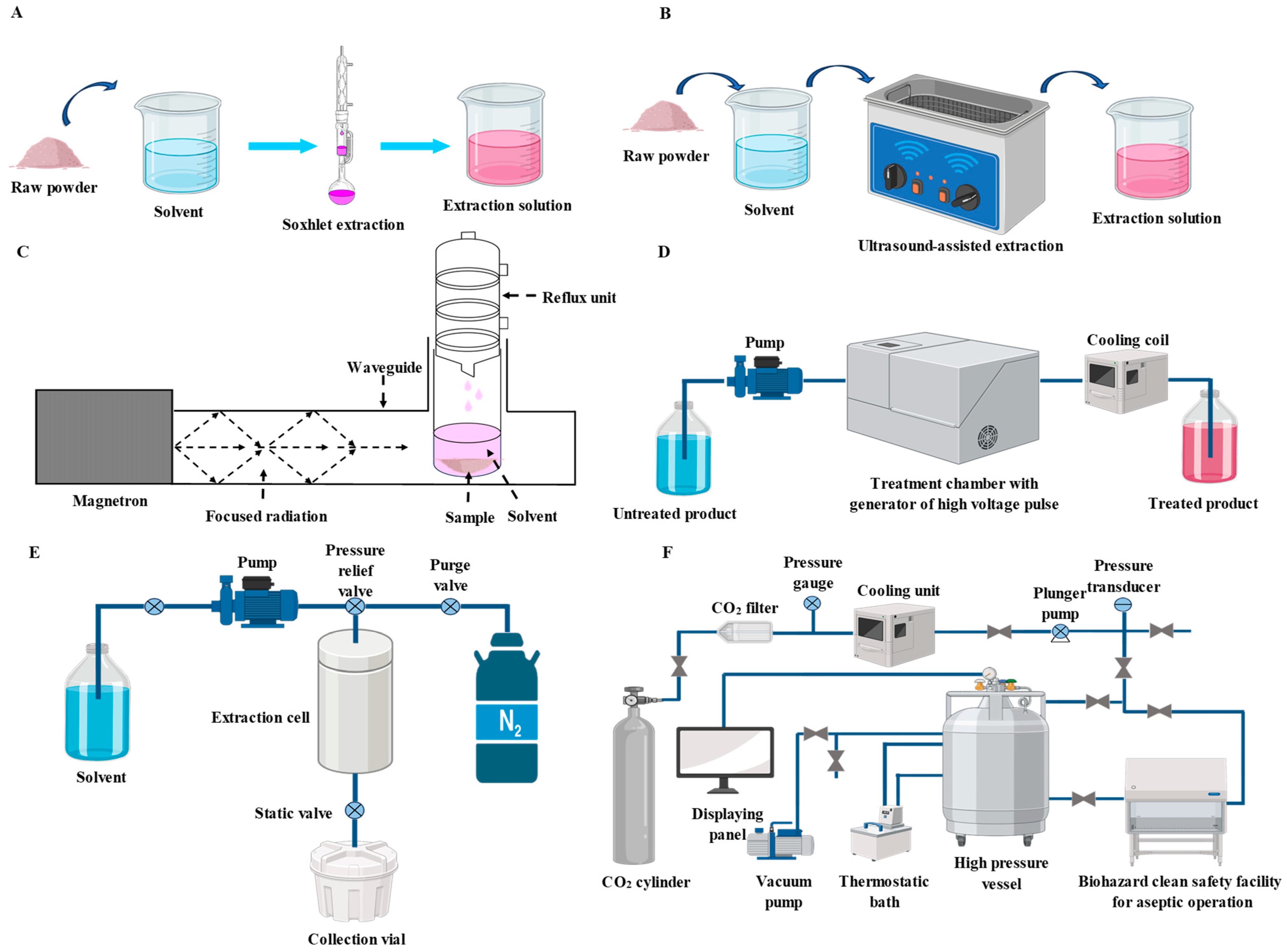 A

Raw powder

Solvent

Soxhlet extraction

Extraction solution

B

Raw powder

Solvent

Ultrasound-assisted extraction

Extraction solution

C

Reflux unit

Waveguide

Magnetron

Focused radiation

Sample

Solvent

D

Pump

Cooling coil

Untreated product

Treatment chamber with generator of high voltage pulse

Treated product

E

Pump

Pressure relief valve

Purge valve

Solvent

Extraction cell

$N_2$

Static valve

Collection vial

F

Pressure gauge

$CO_2$ filter

Cooling unit

Plunger pump

Pressure transducer

Displaying panel

$CO_2$ cylinder

Vacuum pump

Thermostatic bath

High pressure vessel

Biohazard clean safety facility for aseptic operation