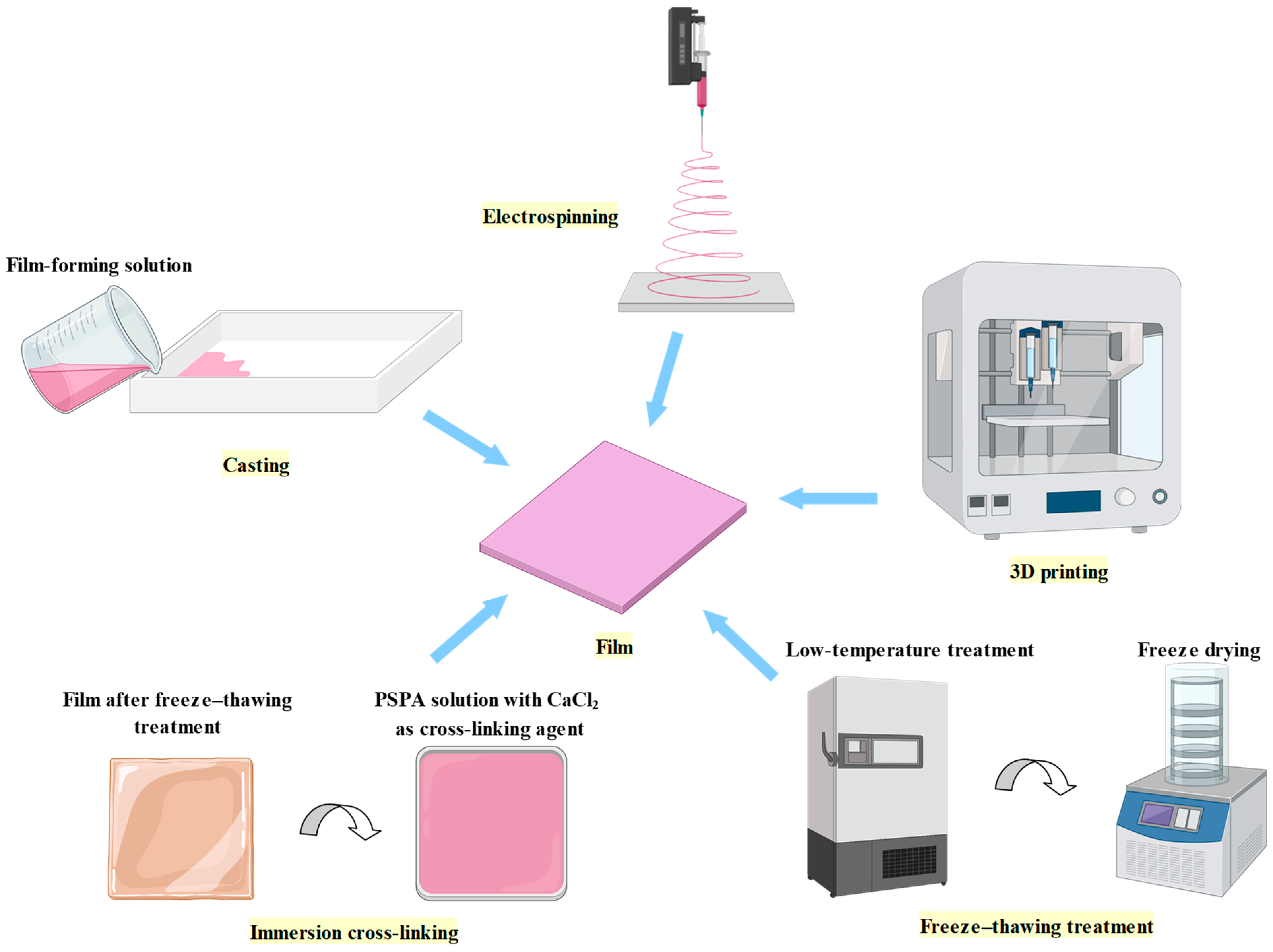 Electrospinning

Film-forming solution

Casting

3D printing

Film

Low-temperature treatment

Freeze drying

Film after freeze–thawing treatment

PSPA solution with $CaCl_2$ as cross-linking agent

Immersion cross-linking

Freeze–thawing treatment