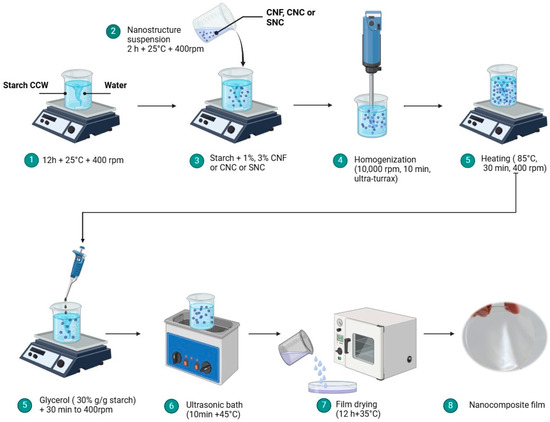 2 Nanostructure suspension
2 h + 25°C + 400rpm

CNF, CNC or SNC

Starch CCW

Water

1 12h + 25°C + 400 rpm

3 Starch + 1%, 3% CNF or CNC or SNC

4 Homogenization (10,000 rpm, 10 min, ultra-turrax)

5 Heating ( 85°C, 30 min, 400 rpm)

5 Glycerol ( 30% g/g starch) + 30 min to 400rpm

6 Ultrasonic bath (10min +45°C)

7 Film drying (12 h+35°C)

8 Nanocomposite film