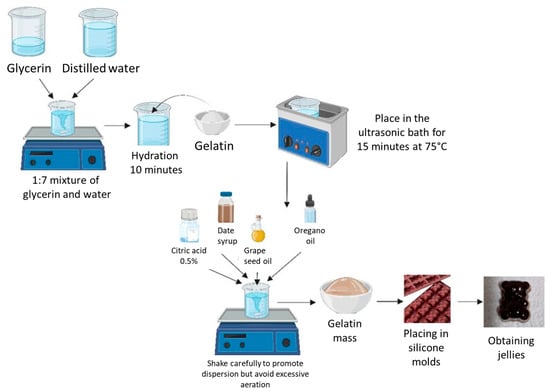 Glycerin

Distilled water

1:7 mixture of glycerin and water

Hydration 10 minutes

Gelatin

Place in the ultrasonic bath for 15 minutes at 75°C

Citric acid 0.5%

Date syrup

Grape seed oil

Oregano oil

Shake carefully to promote dispersion but avoid excessive aeration

Gelatin mass

Placing in silicone molds

Obtaining jellies